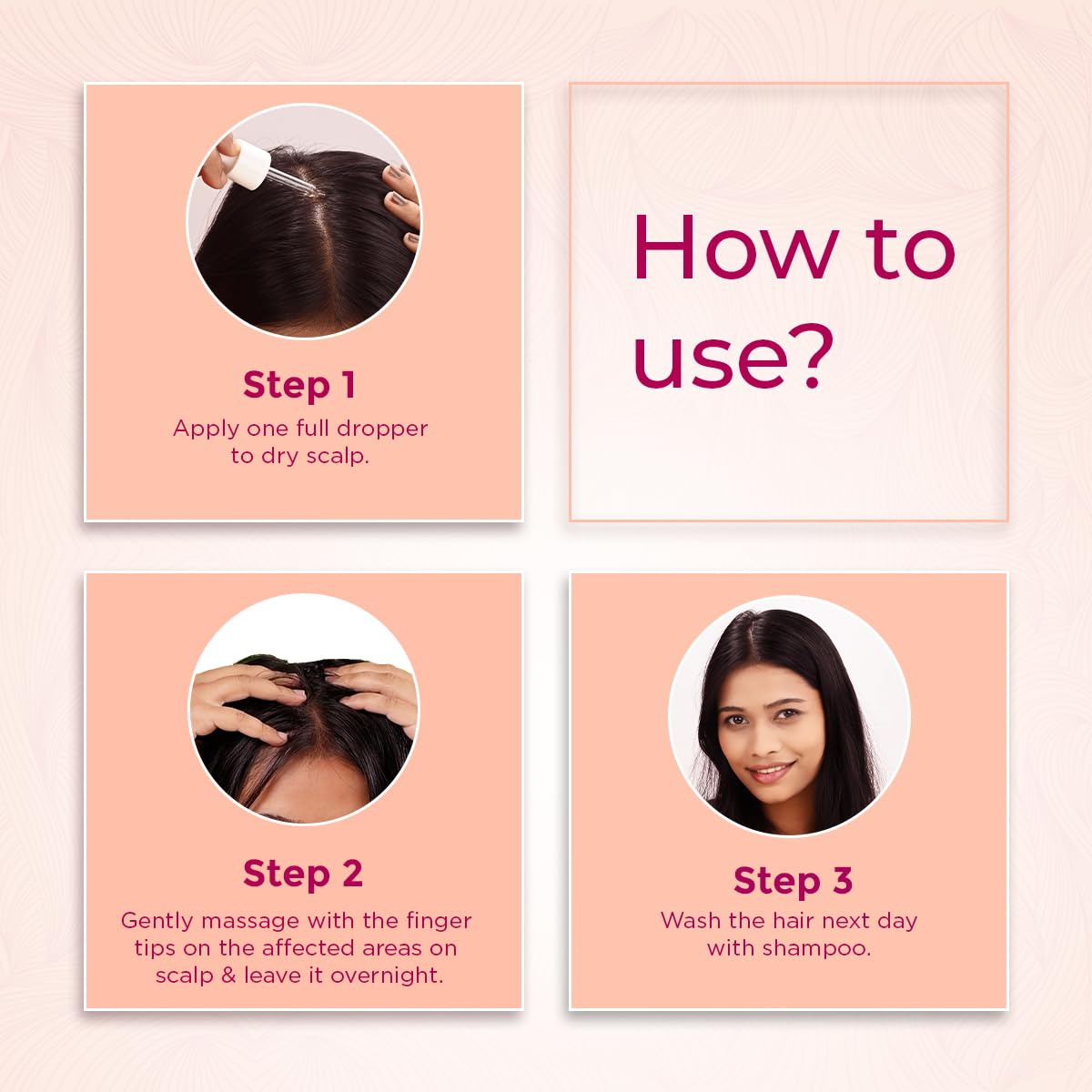 Step 1
Apply one full dropper to dry scalp.

How to use?

Step 2
Gently massage with the finger tips on the affected areas on scalp & leave it overnight.

Step 3
Wash the hair next day with shampoo.