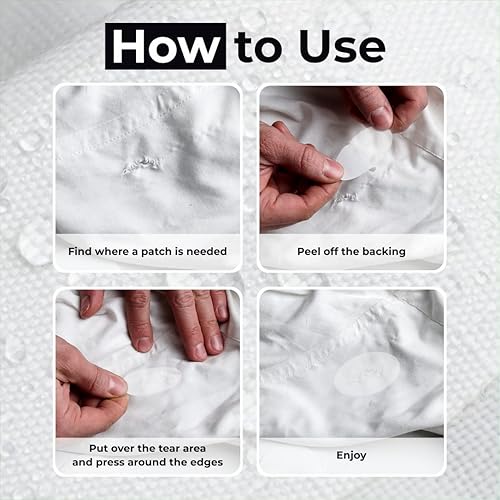 How to Use

Find where a patch is needed

Peel off the backing

Put over the tear area and press around the edges

Enjoy