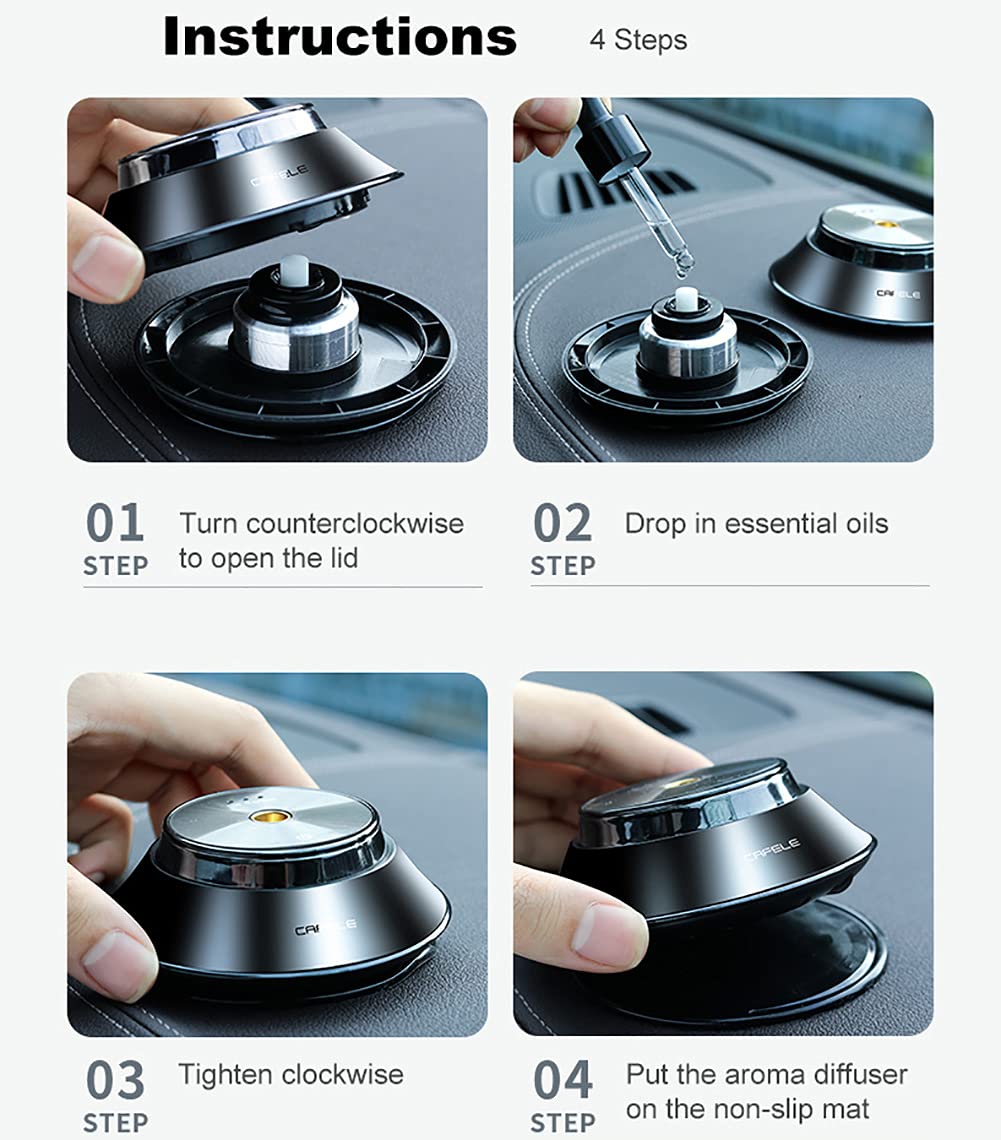 Instructions 4 Steps

CAFELE

CAFELE

01
STEP
Turn counterclockwise to open the lid

02
STEP
Drop in essential oils

CAFELE

CAFELE

03
STEP
Tighten clockwise

04
STEP
Put the aroma diffuser on the non-slip mat