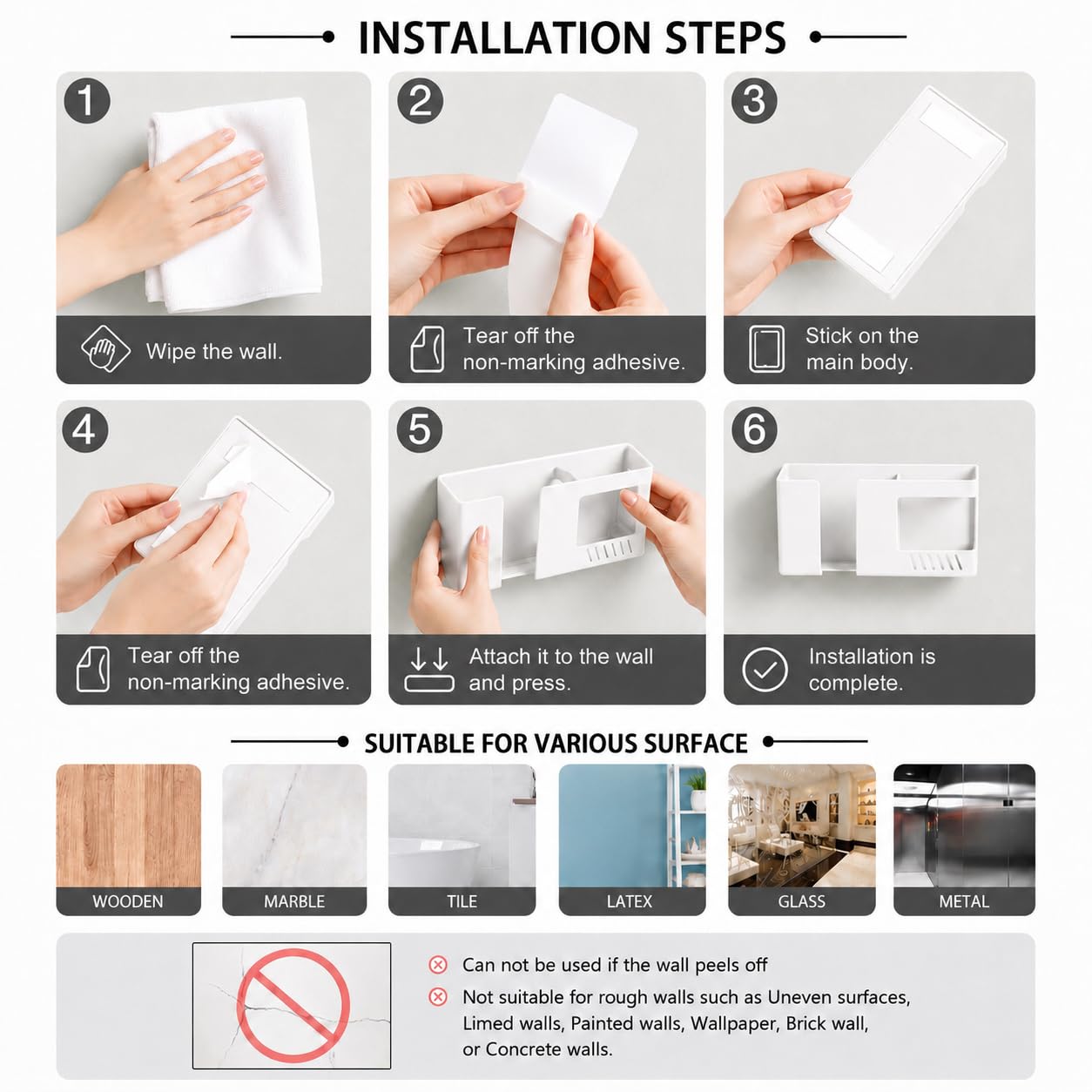 INSTALLATION STEPS

1
Wipe the wall.

2
Tear off the non-marking adhesive.

3
Stick on the main body.

4
Tear off the non-marking adhesive.

5
Attach it to the wall and press.

6
Installation is complete.

SUITABLE FOR VARIOUS SURFACE

WOODEN

MARBLE

TILE

LATEX

GLASS

METAL

Can not be used if the wall peels off

Not suitable for rough walls such as Uneven surfaces, Limed walls, Painted walls, Wallpaper, Brick wall, or Concrete walls.