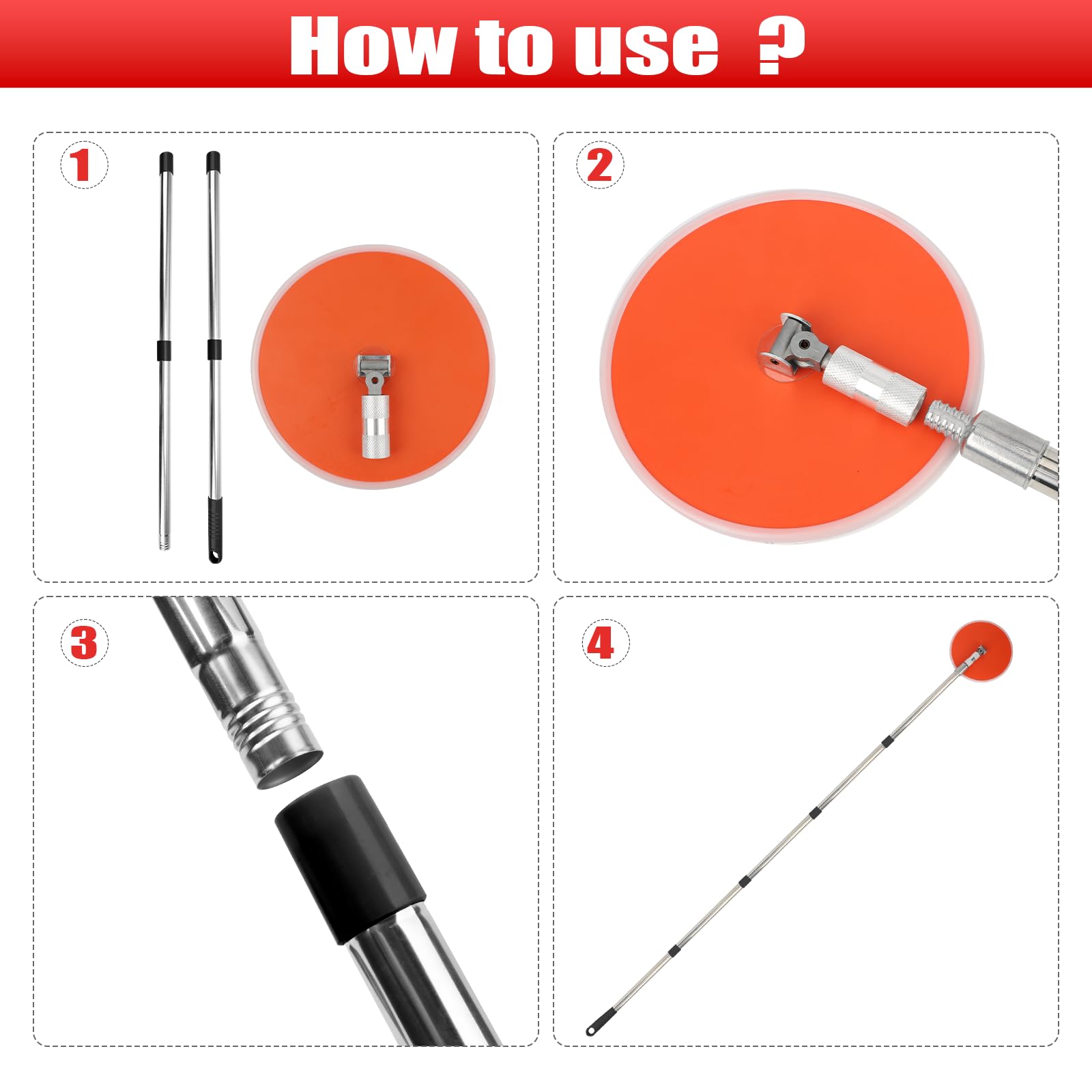 How to use ?

1

2

3

4