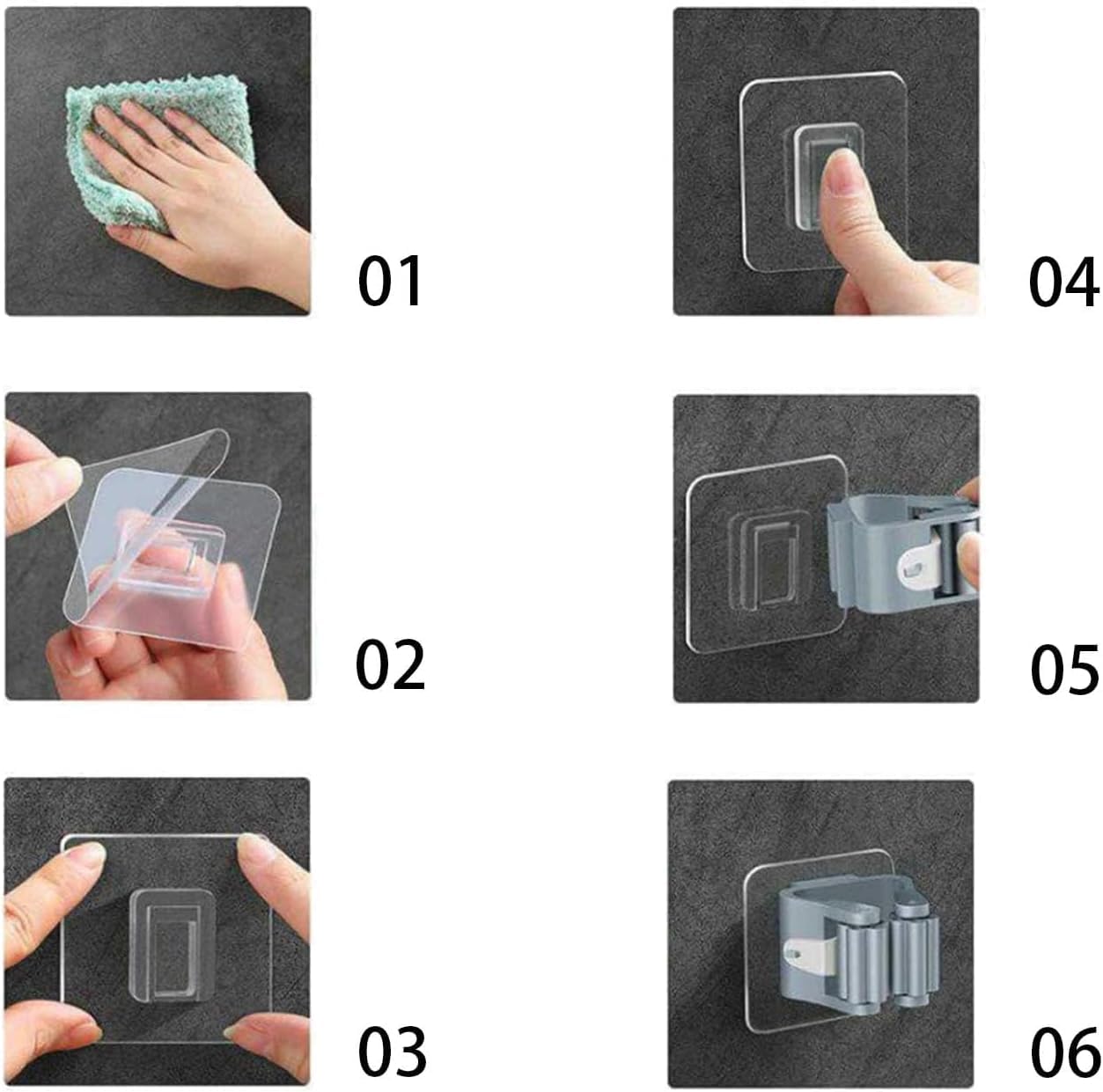 01

02

03

04

05

06