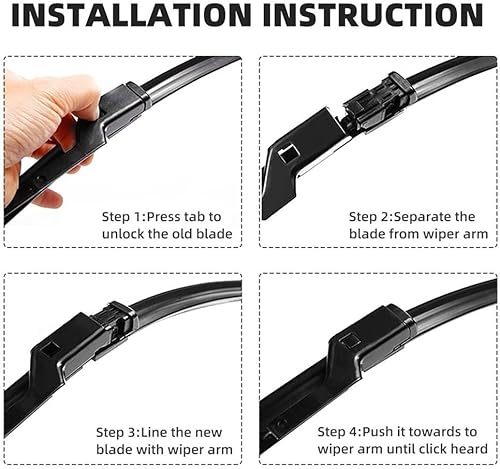 INSTALLATION INSTRUCTION

Step 1:Press tab to unlock the old blade

Step 2:Separate the blade from wiper arm

Step 3:Line the new blade with wiper arm

Step 4:Push it towards to wiper arm until click heard