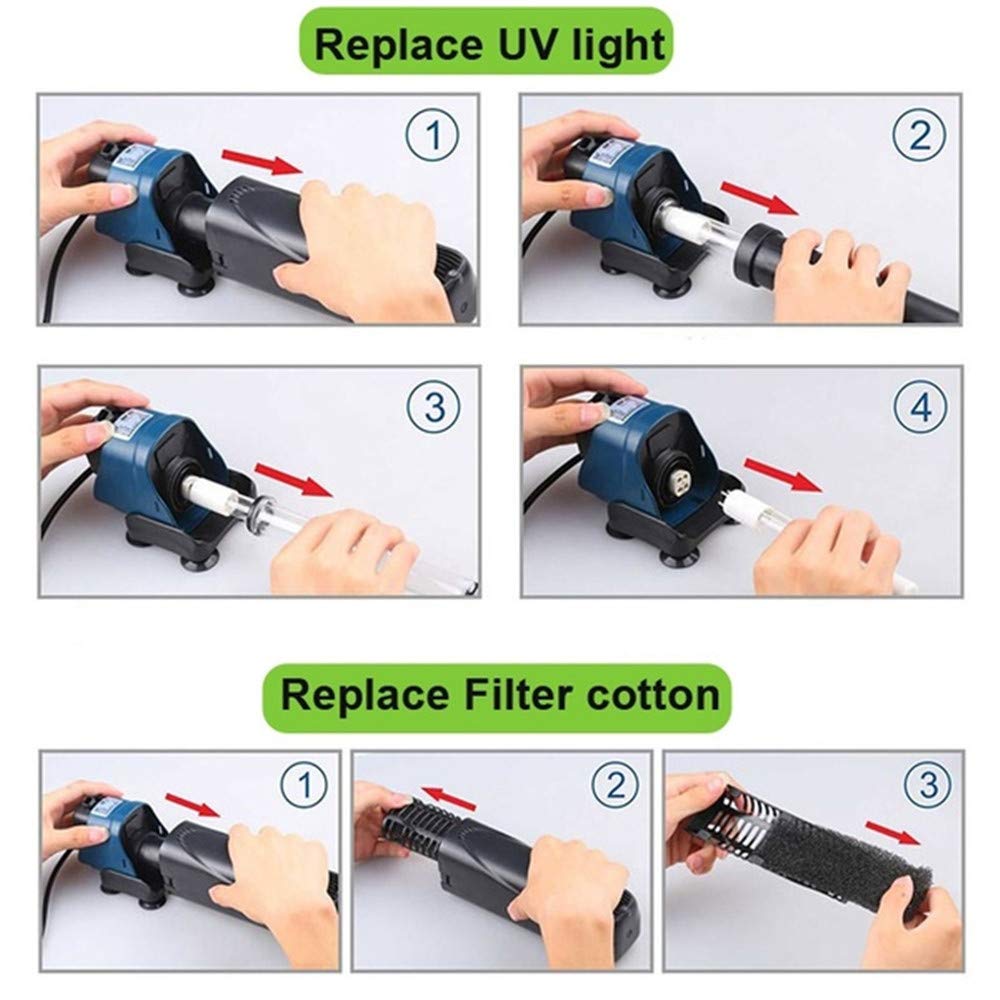 Replace UV light

1

2

3

4

Replace Filter cotton

1

2

3