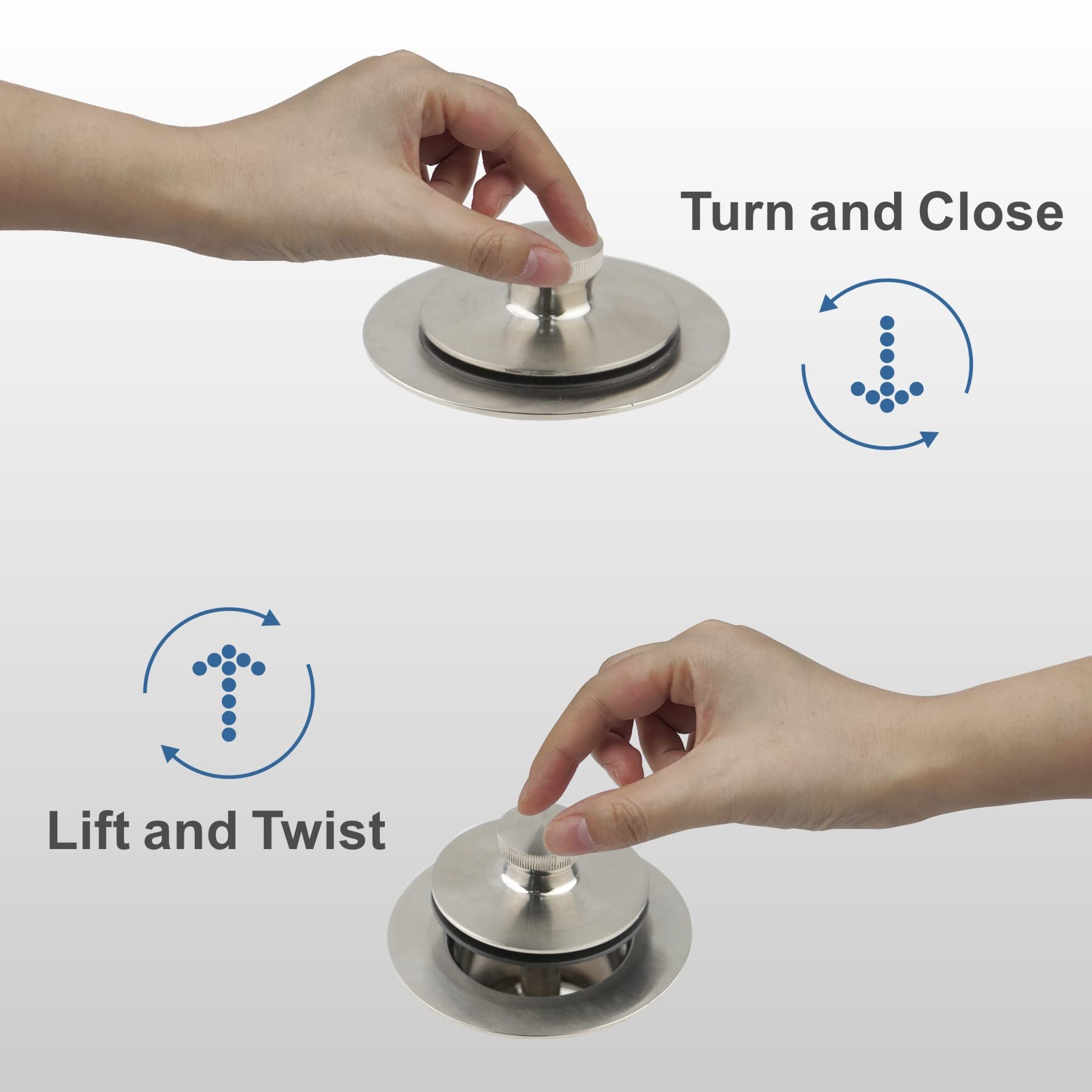 Turn and Close

Lift and Twist