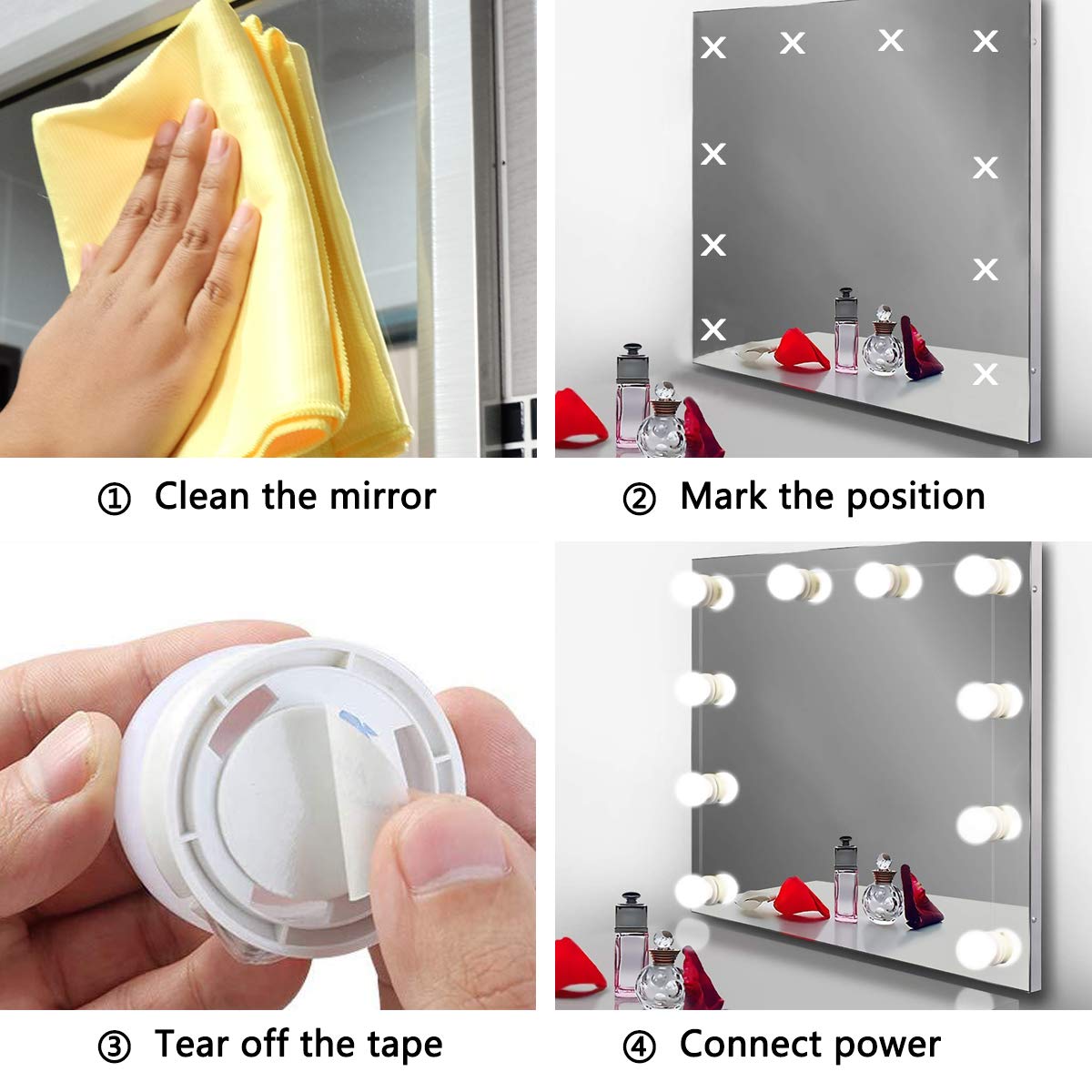 ① Clean the mirror

② Mark the position

③ Tear off the tape

④ Connect power