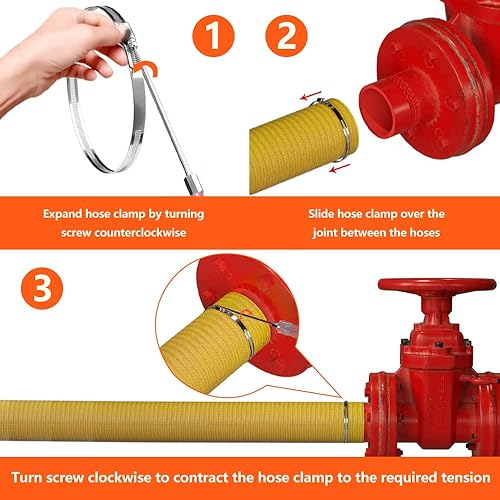 1

2

Expand hose clamp by turning screw counterclockwise

Slide hose clamp over the joint between the hoses

3

Turn screw clockwise to contract the hose clamp to the required tension