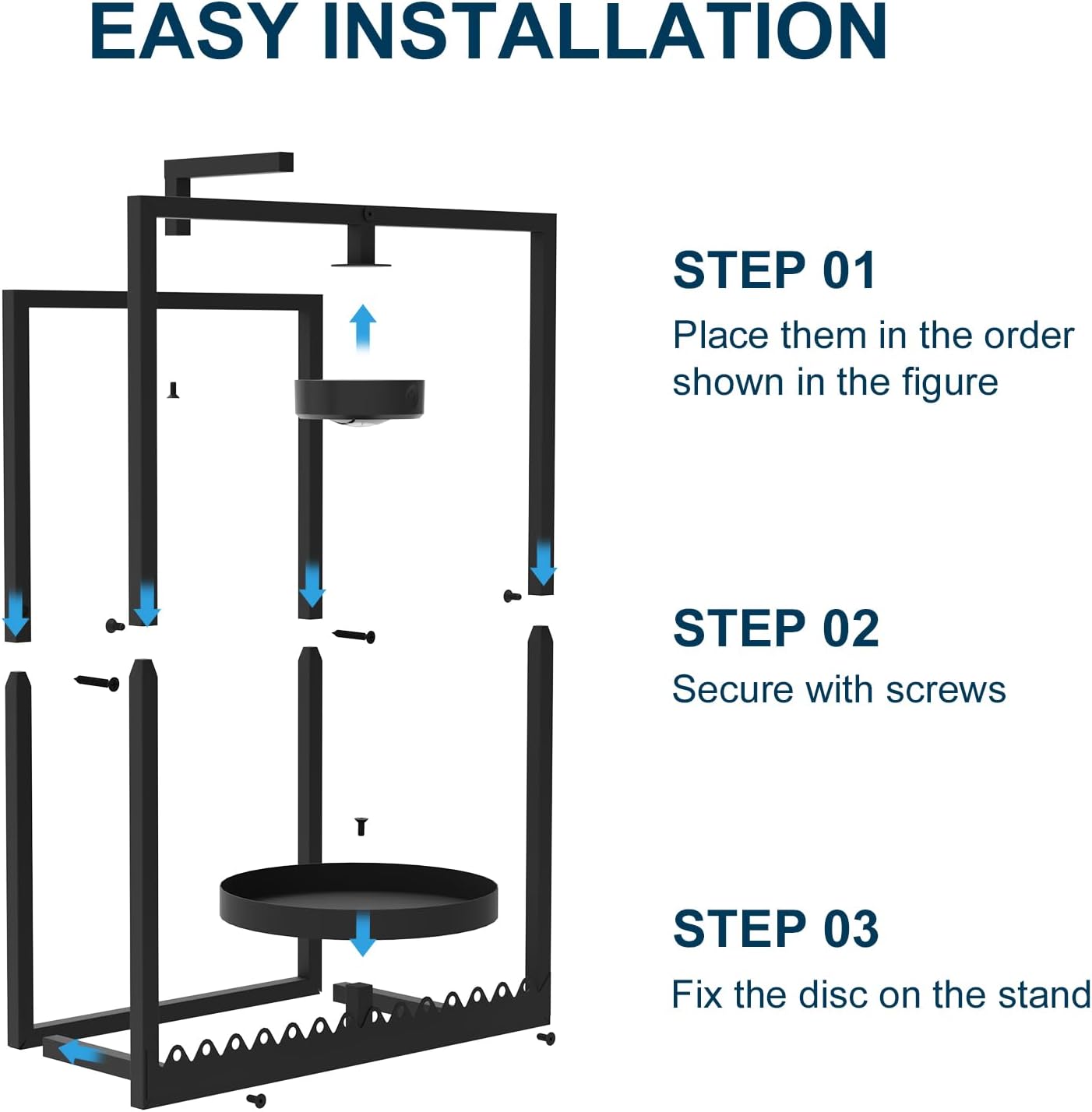 EASY INSTALLATION

STEP 01

Place them in the order shown in the figure

STEP 02

Secure with screws

STEP 03

Fix the disc on the stand