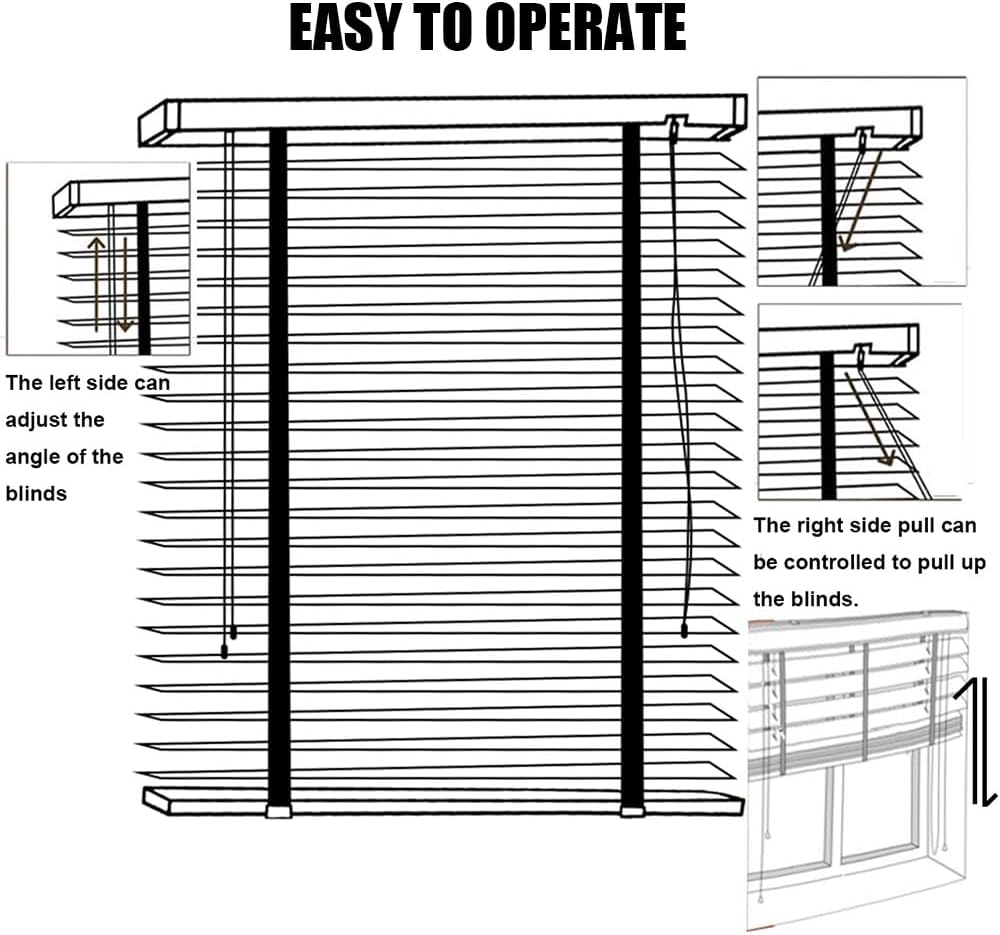 EASY TO OPERATE

The left side can adjust the angle of the blinds

The right side pull can be controlled to pull up the blinds.