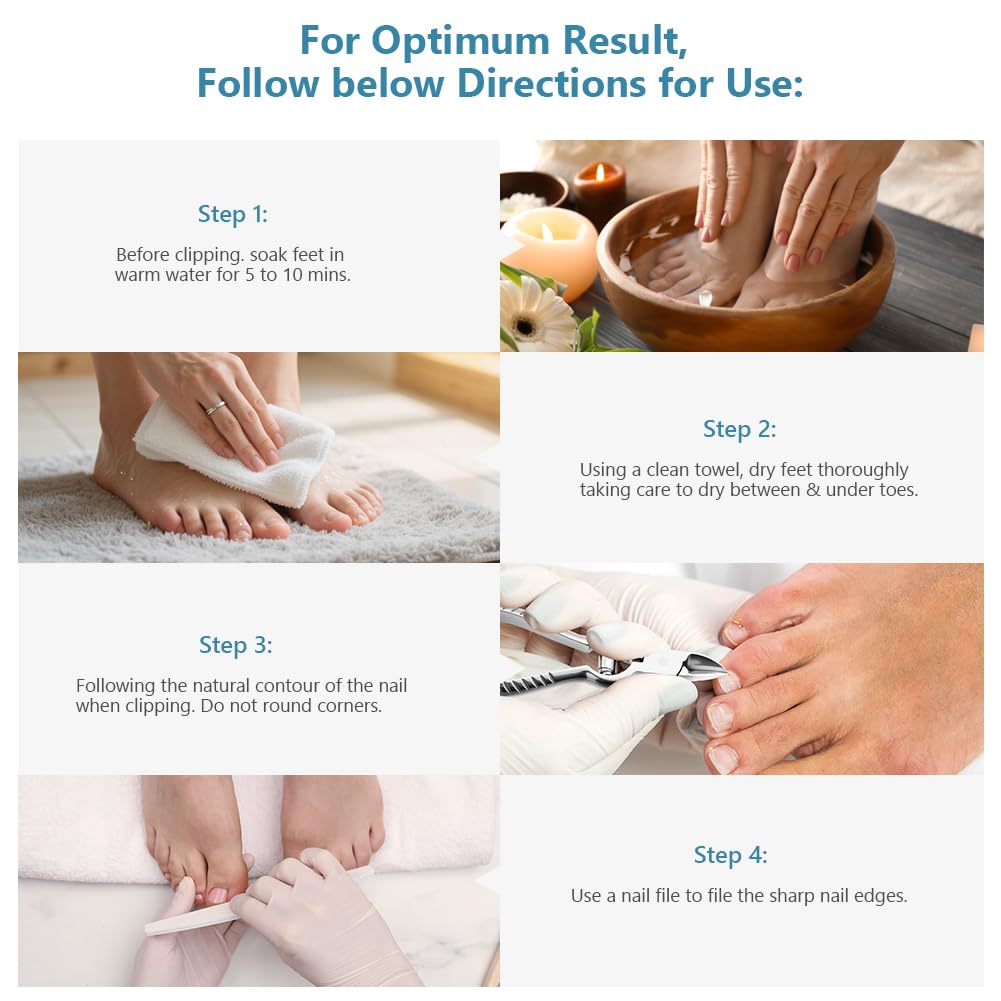 For Optimum Result,
Follow below Directions for Use:

Step 1:

Before clipping. soak feet in warm water for 5 to 10 mins.

Step 2:

Using a clean towel, dry feet thoroughly taking care to dry between & under toes.

Step 3:

Following the natural contour of the nail when clipping. Do not round corners.

Step 4:

Use a nail file to file the sharp nail edges.