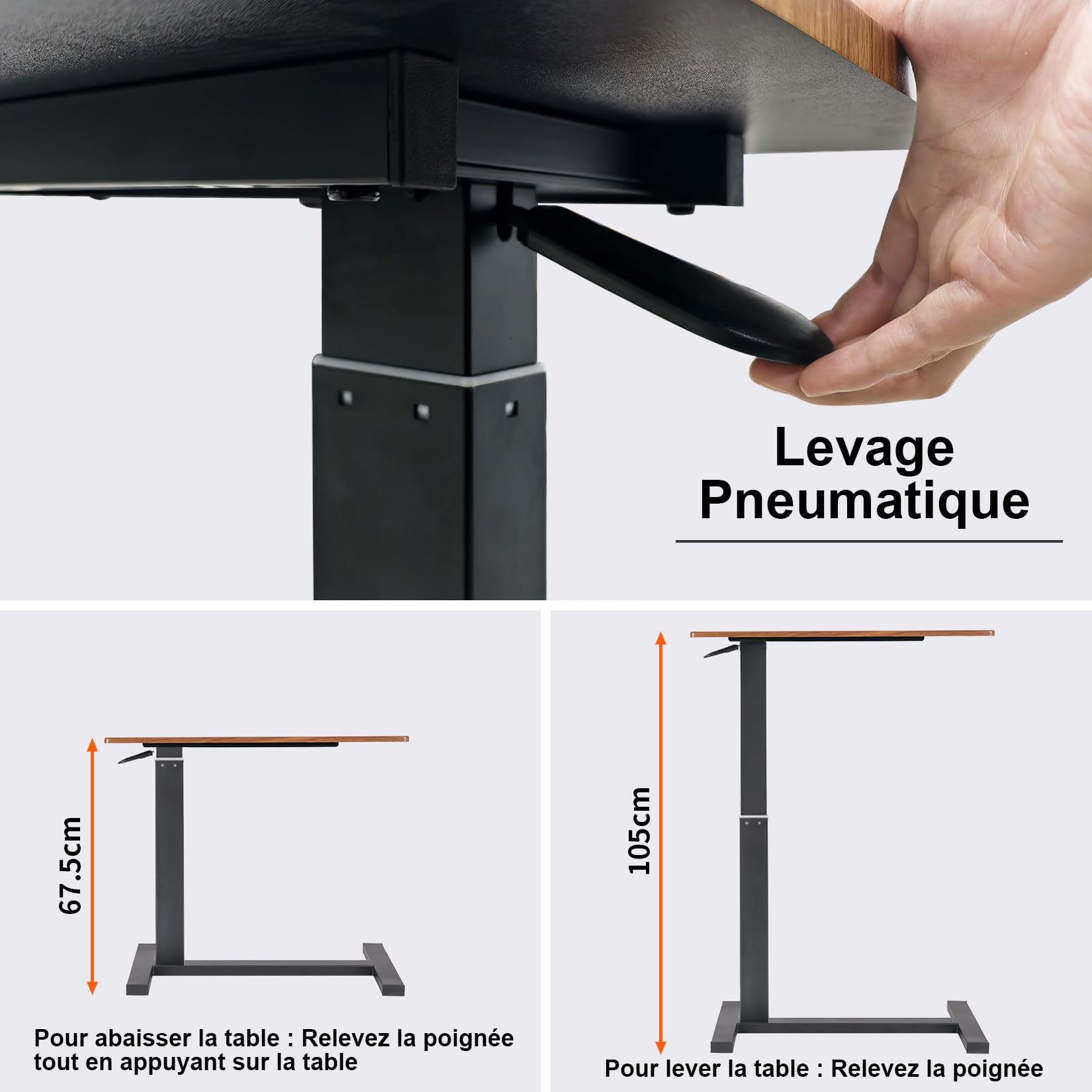 Levage Pneumatique

67.5cm

Pour abaisser la table : Relevez la poignée tout en appuyant sur la table

105cm

Pour lever la table : Relevez la poignée