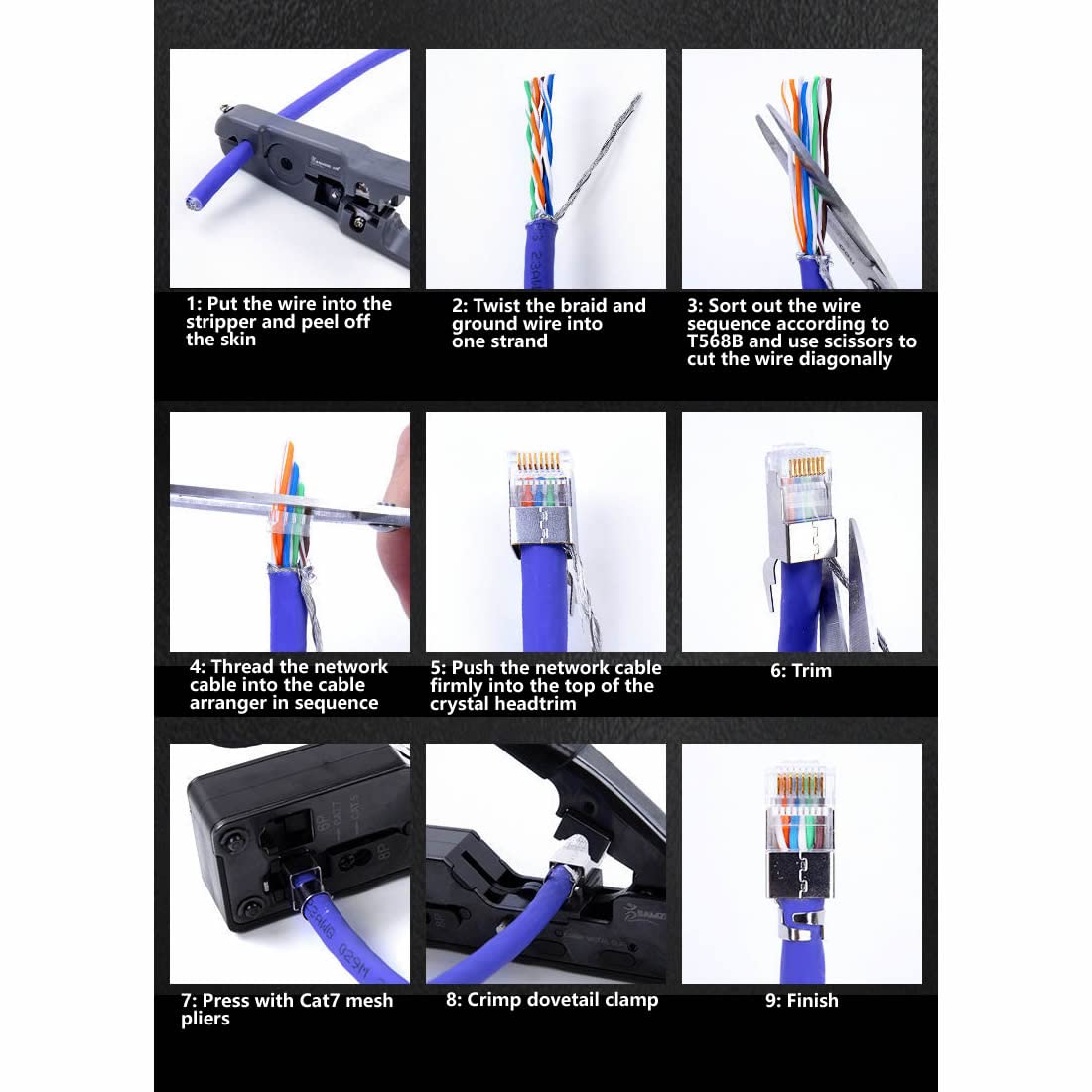 1: Put the wire into the stripper and peel off the skin

2: Twist the braid and ground wire into one strand

3: Sort out the wire sequence according to T568B and use scissors to cut the wire diagonally

4: Thread the network cable into the cable arranger in sequence

5: Push the network cable firmly into the top of the crystal headtrim

6: Trim

7: Press with Cat7 mesh pliers

8: Crimp dovetail clamp

9: Finish