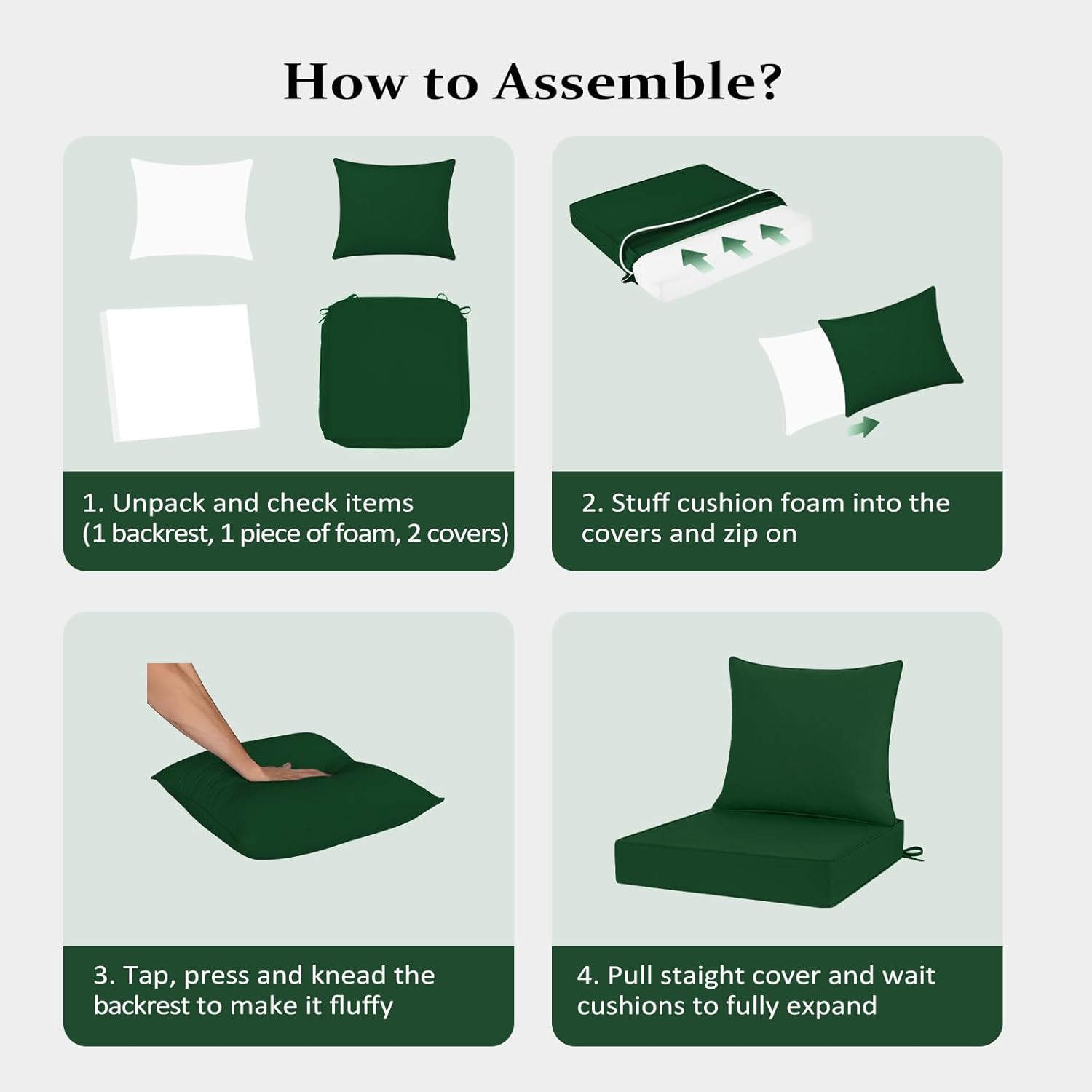 How to Assemble?

1. Unpack and check items (1 backrest, 1 piece of foam, 2 covers)

2. Stuff cushion foam into the covers and zip on

3. Tap, press and knead the backrest to make it fluffy

4. Pull staight cover and wait cushions to fully expand