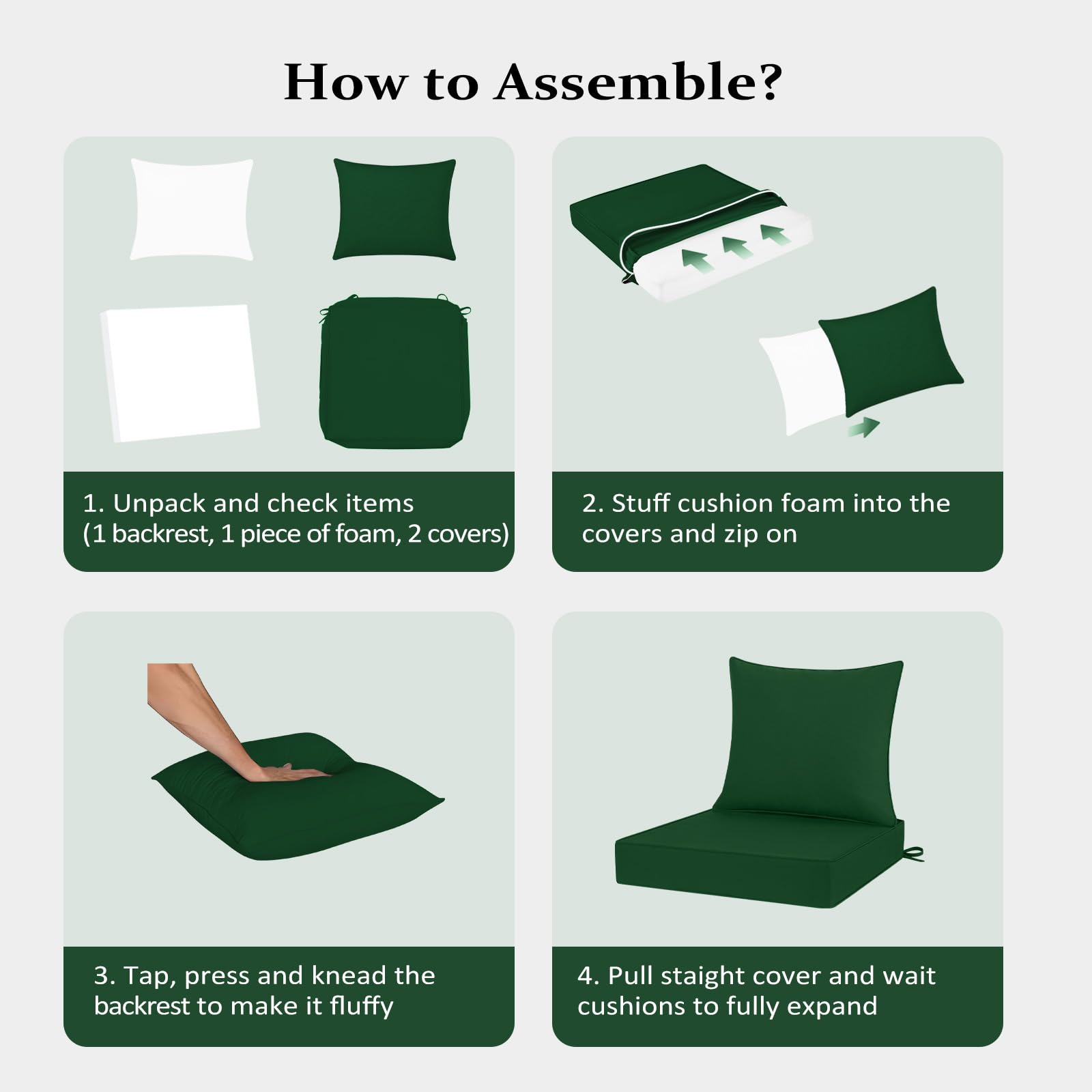 How to Assemble?

1. Unpack and check items
(1 backrest, 1 piece of foam, 2 covers)

2. Stuff cushion foam into the covers and zip on

3. Tap, press and knead the backrest to make it fluffy

4. Pull staight cover and wait cushions to fully expand