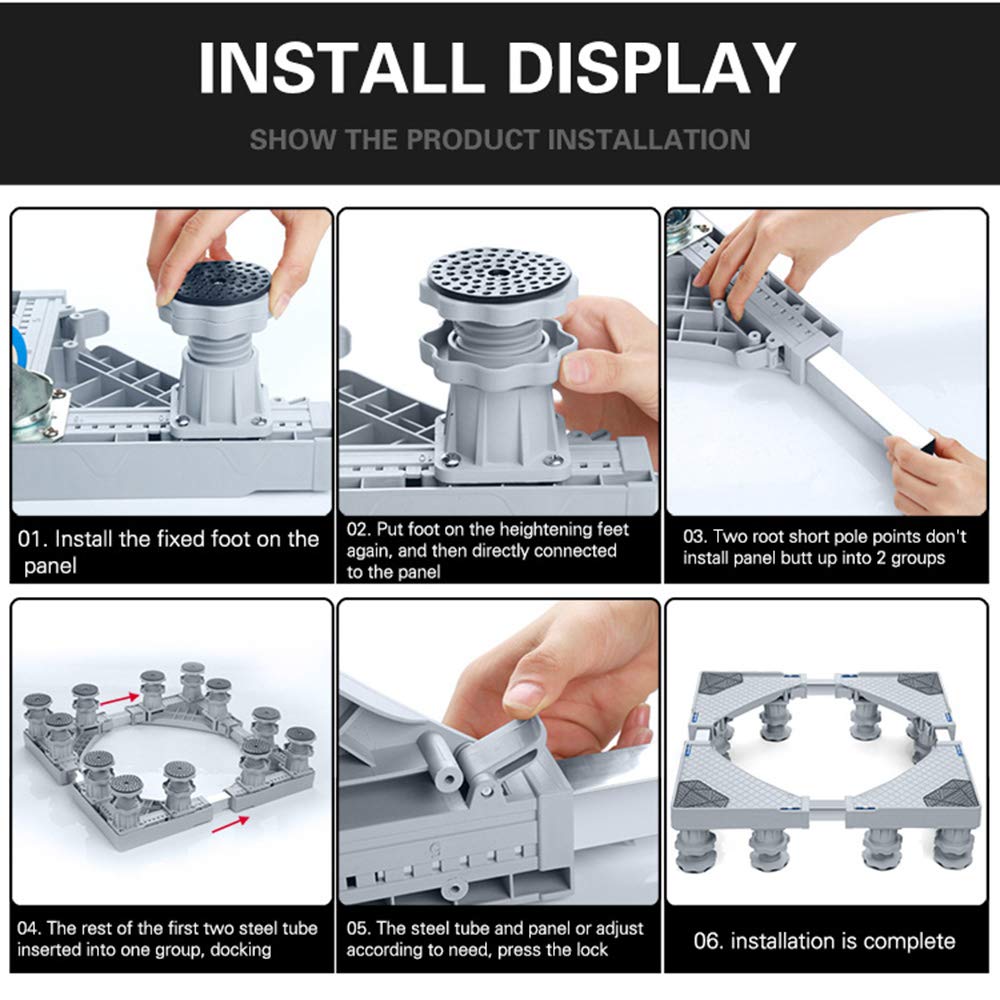 INSTALL DISPLAY

SHOW THE PRODUCT INSTALLATION

01. Install the fixed foot on the panel

02. Put foot on the heightening feet again, and then directly connected to the panel

03. Two root short pole points don't install panel butt up into 2 groups

04. The rest of the first two steel tube inserted into one group, docking

05. The steel tube and panel or adjust according to need, press the lock

06. installation is complete