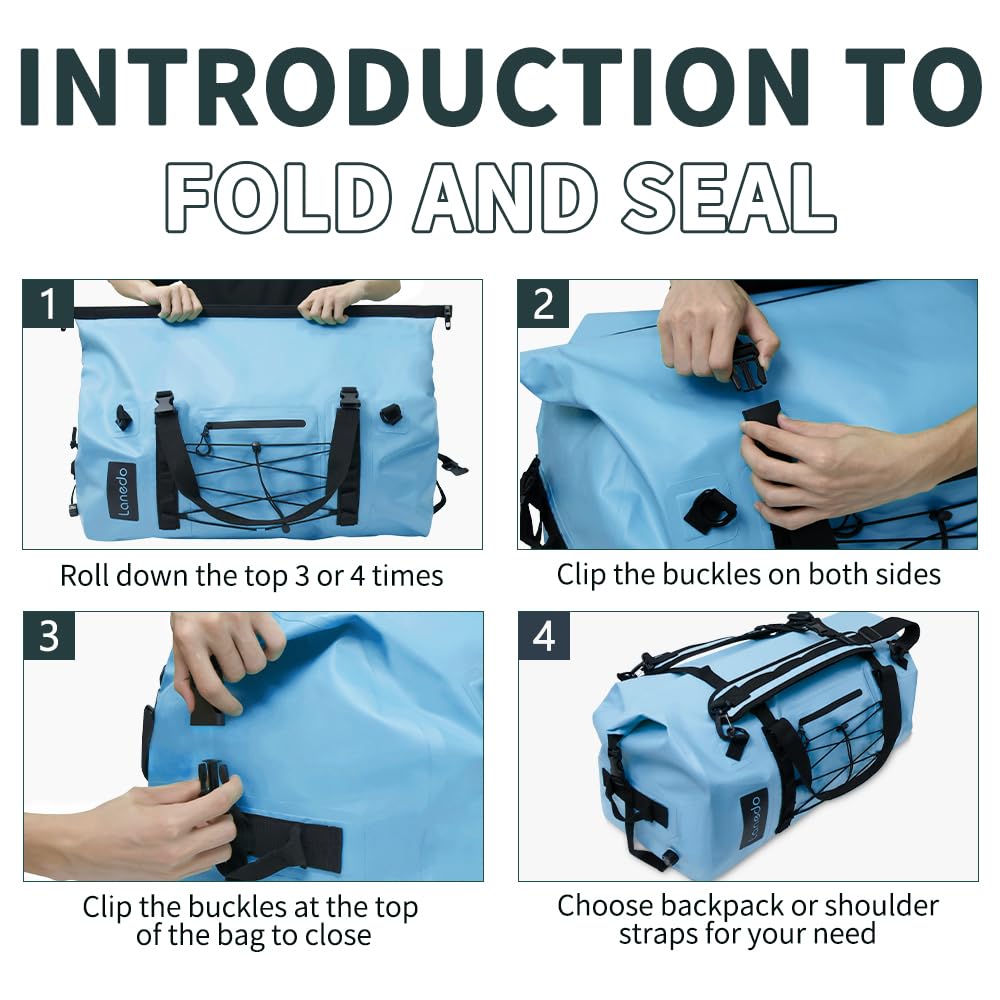 INTRODUCTION TO
FOLD AND SEAL

1
Lonedo
Roll down the top 3 or 4 times

2
Clip the buckles on both sides

3
Clip the buckles at the top of the bag to close

4
Lonedo
Choose backpack or shoulder straps for your need