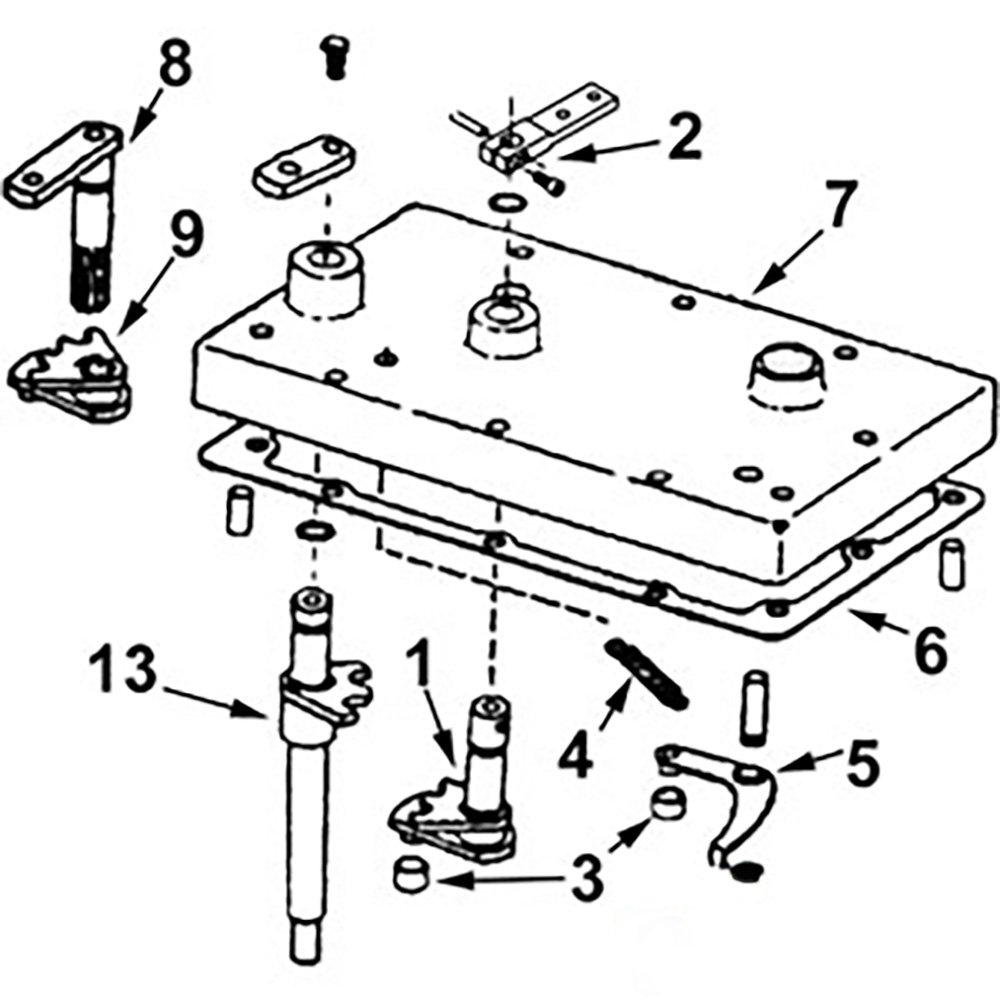 8
2
7
9
6
13
1
4
5
3