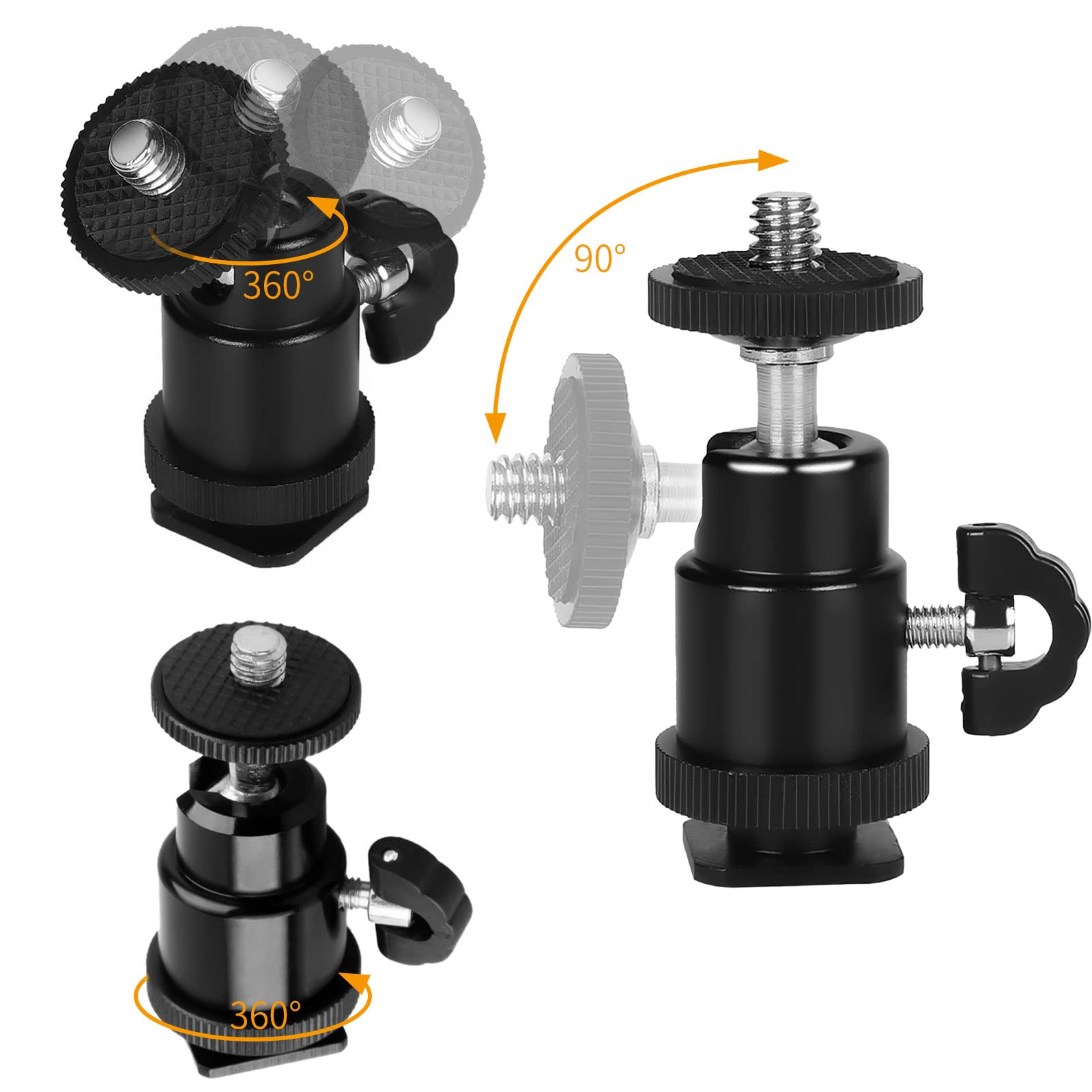 360°

90°

360°