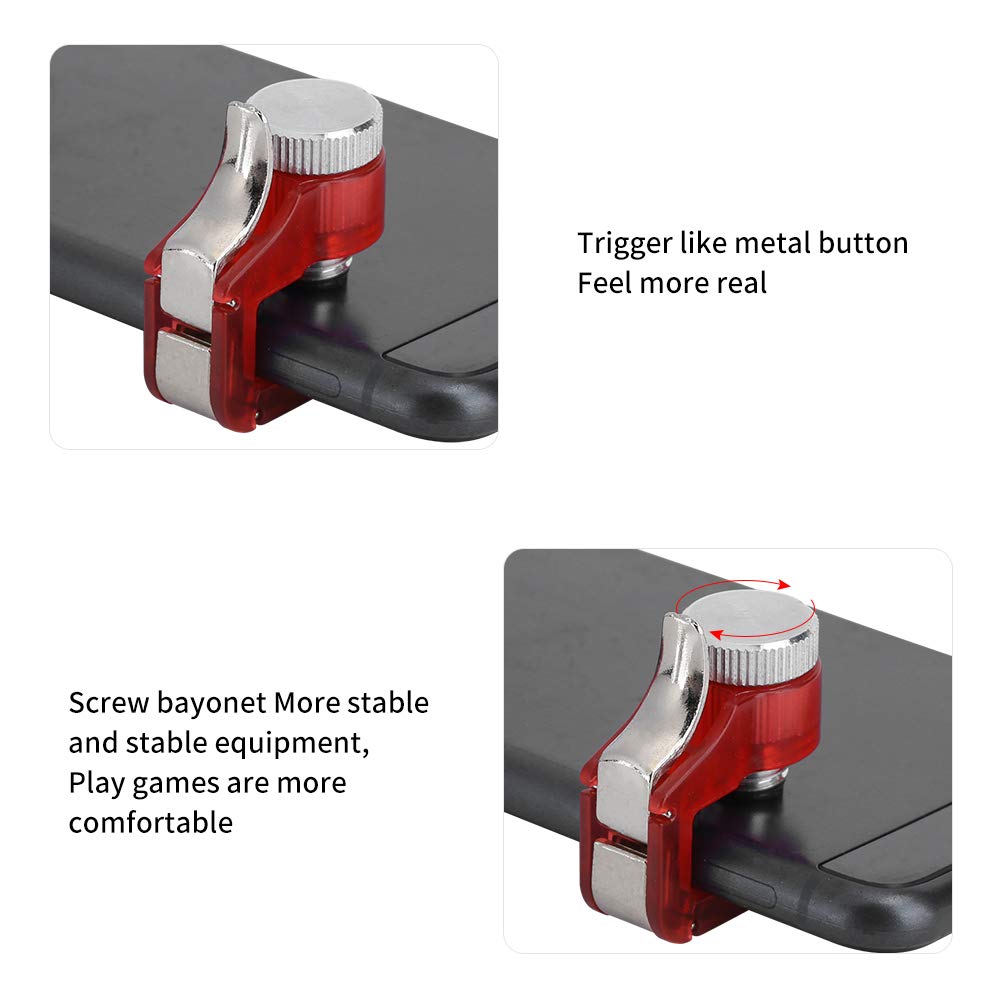 Trigger like metal button
Feel more real

Screw bayonet More stable and stable equipment,
Play games are more comfortable