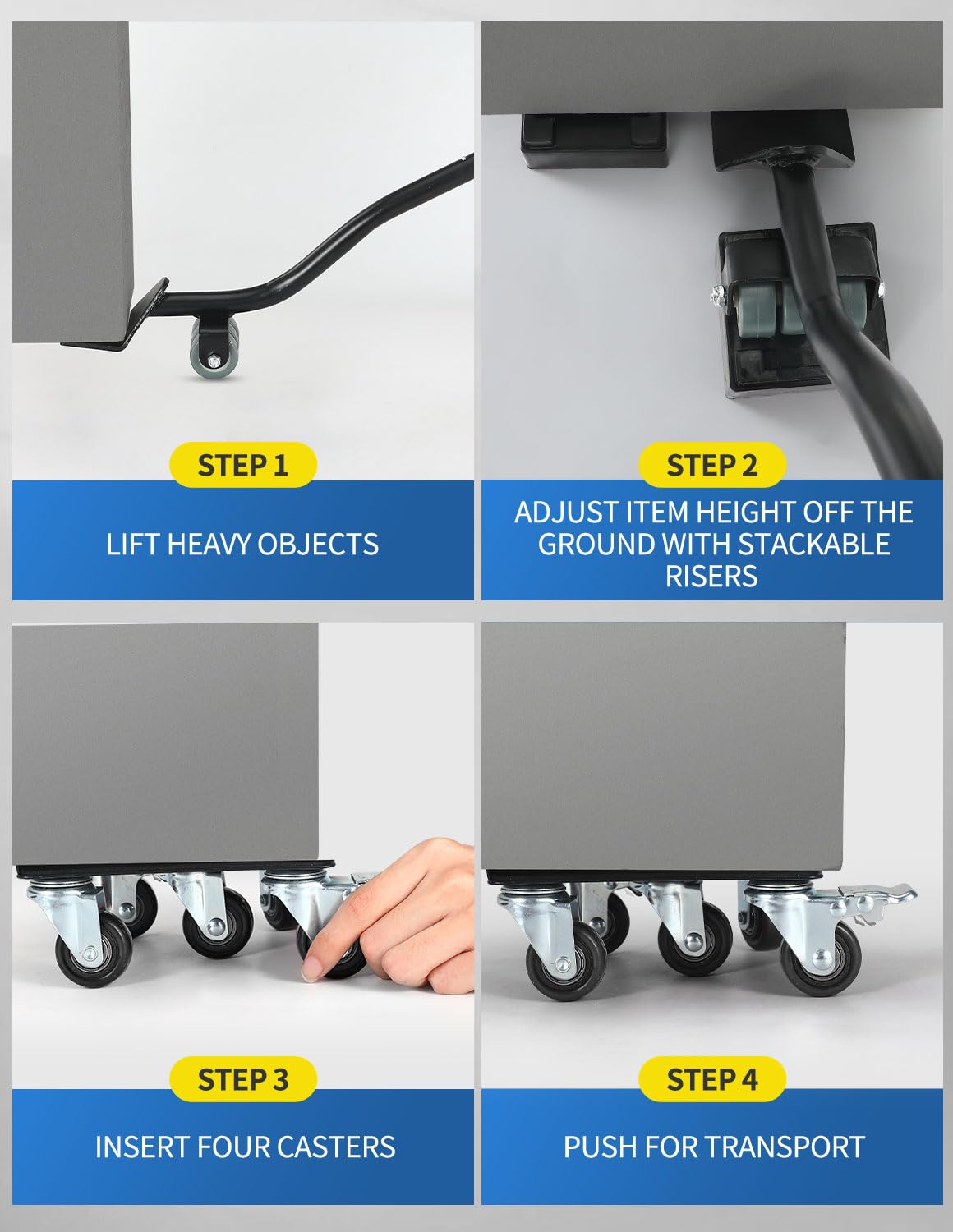 STEP 1

LIFT HEAVY OBJECTS

STEP 2

ADJUST ITEM HEIGHT OFF THE GROUND WITH STACKABLE RISERS

STEP 3

INSERT FOUR CASTERS

STEP 4

PUSH FOR TRANSPORT