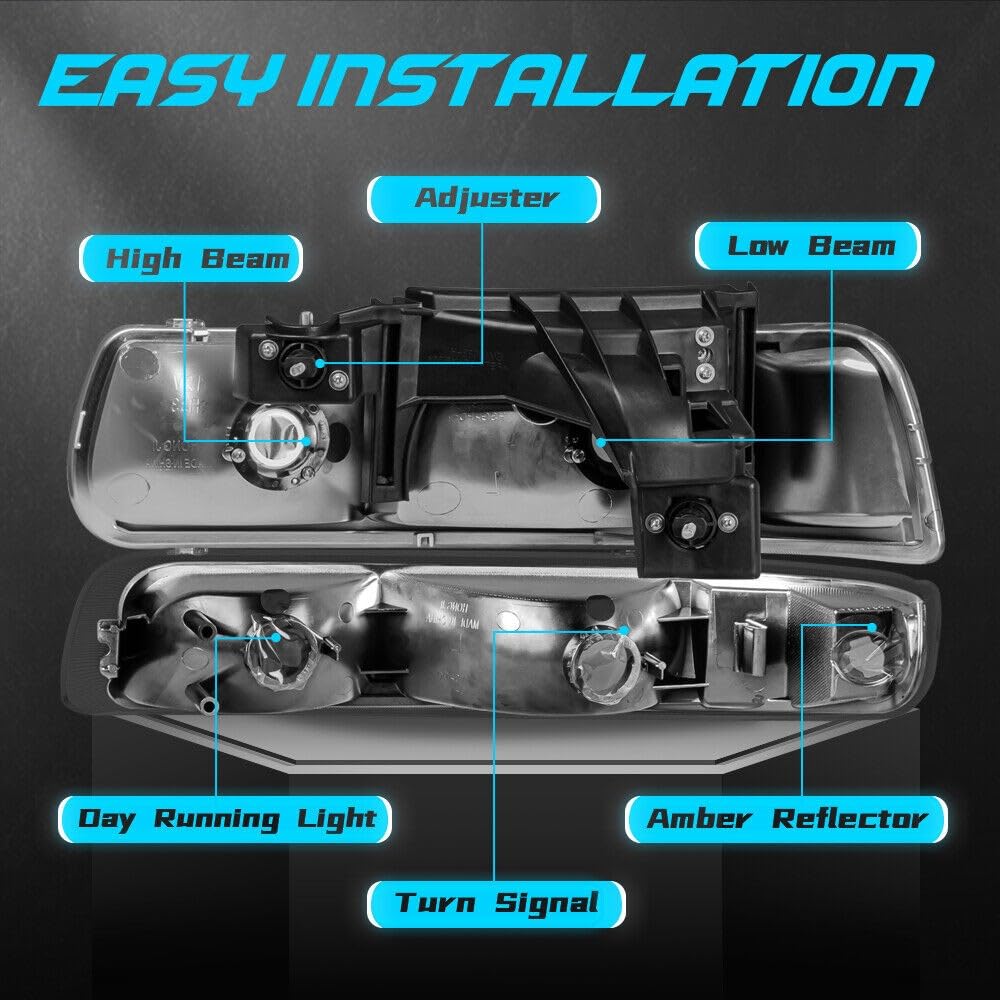 EASY INSTALLATION

Adjuster

High Beam

Low Beam

Day Running Light

Amber Reflector

Turn Signal