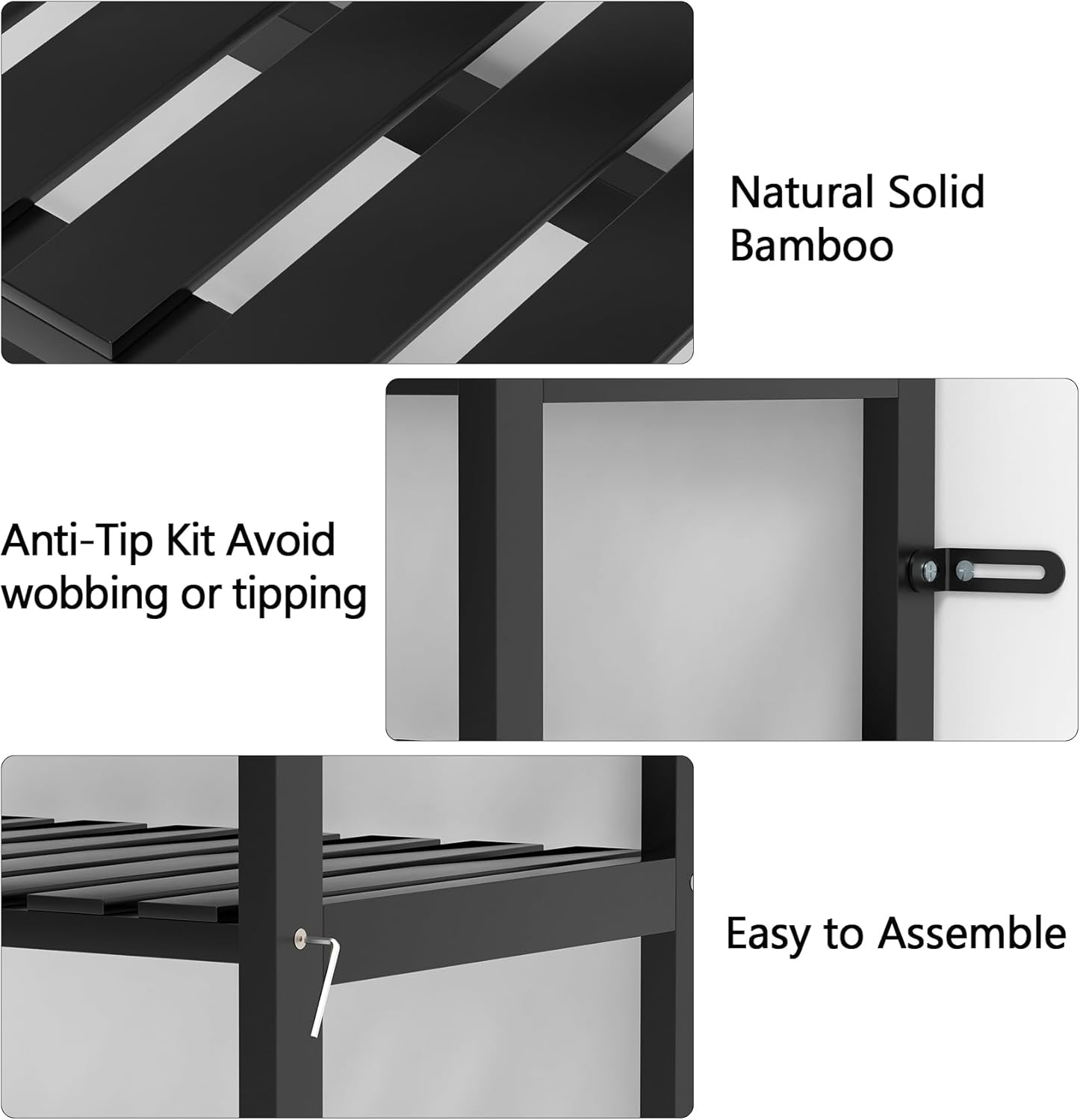 Natural Solid Bamboo

Anti-Tip Kit Avoid wobbing or tipping

Easy to Assemble