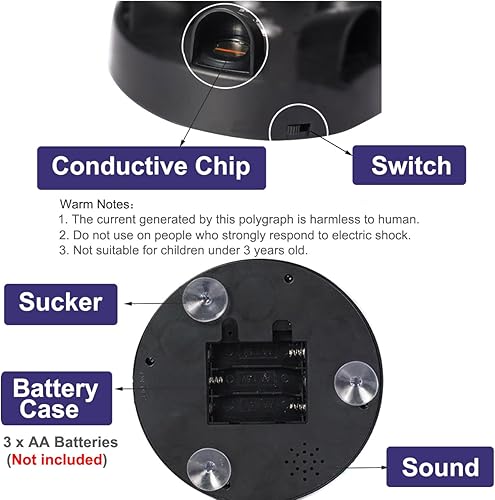 Conductive Chip

Switch

Warm Notes:
1. The current generated by this polygraph is harmless to human.
2. Do not use on people who strongly respond to electric shock.
3. Not suitable for children under 3 years old.

Sucker

Battery Case

3 x AA Batteries (Not included)

Sound