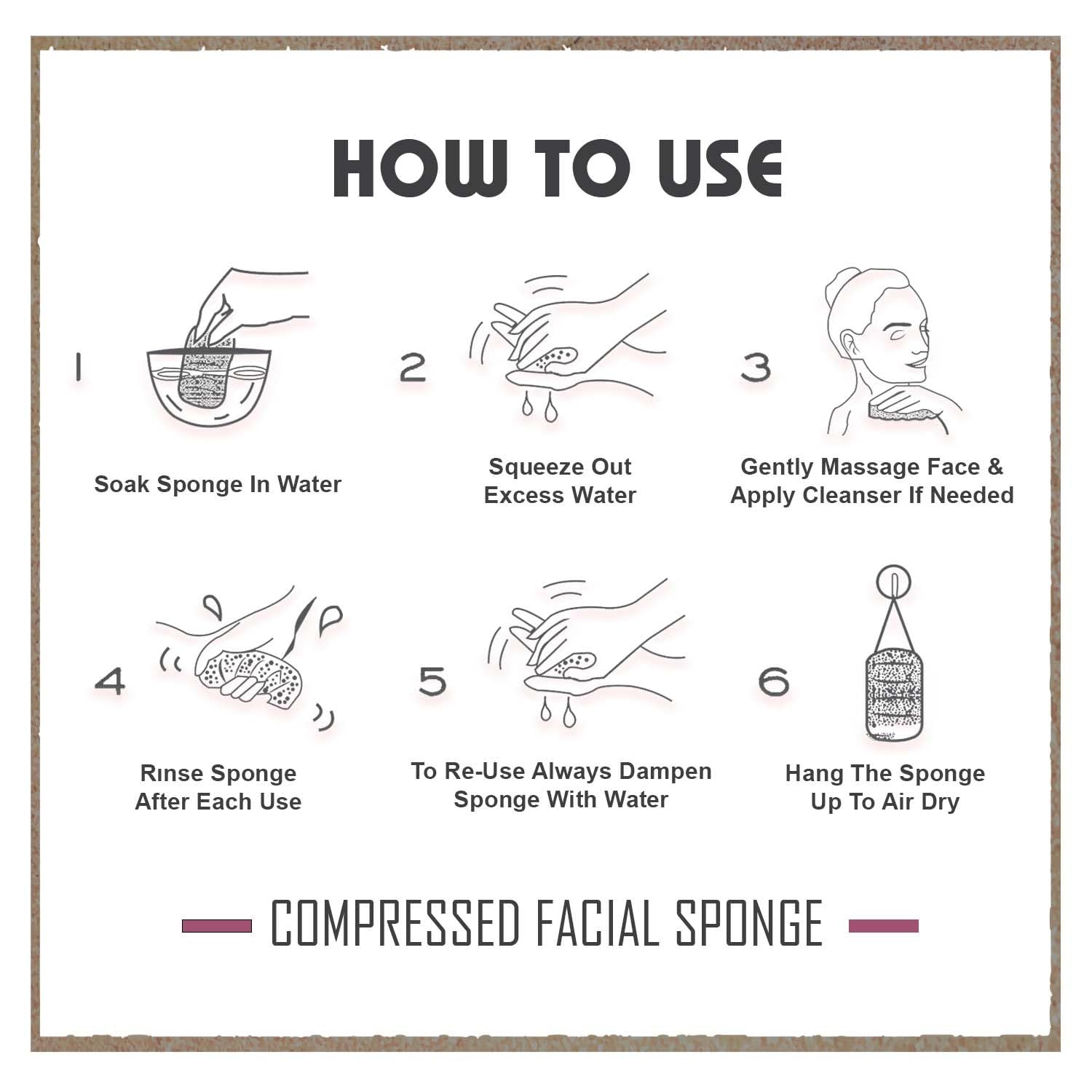 HOW TO USE

1

Soak Sponge In Water

2

Squeeze Out Excess Water

3

Gently Massage Face & Apply Cleanser If Needed

4

Rınse Sponge After Each Use

5

To Re-Use Always Dampen Sponge With Water

6

Hang The Sponge Up To Air Dry

COMPRESSED FACIAL SPONGE