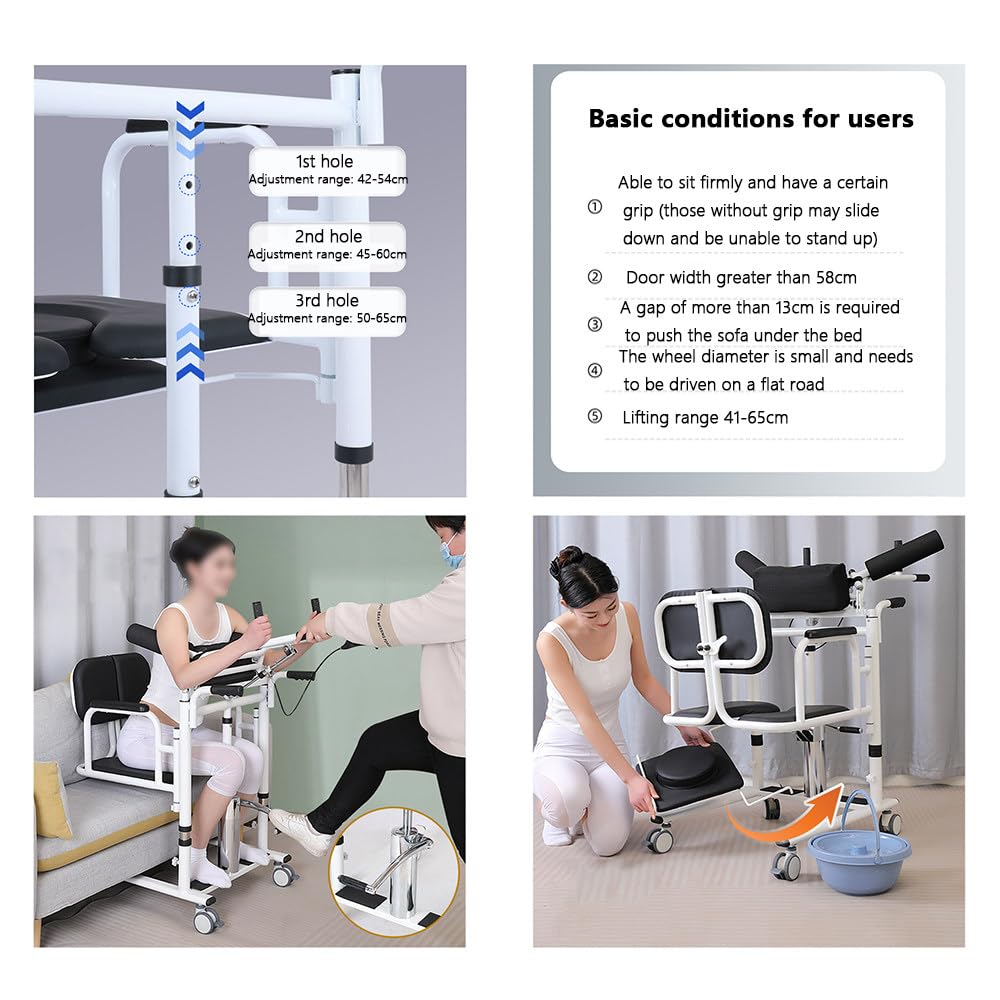 1st hole
Adjustment range: 42-54cm

2nd hole
Adjustment range: 45-60cm

3rd hole
Adjustment range: 50-65cm

Basic conditions for users

① Able to sit firmly and have a certain grip (those without grip may slide down and be unable to stand up)

② Door width greater than 58cm

③ A gap of more than 13cm is required to push the sofa under the bed

④ The wheel diameter is small and needs to be driven on a flat road

⑤ Lifting range 41-65cm