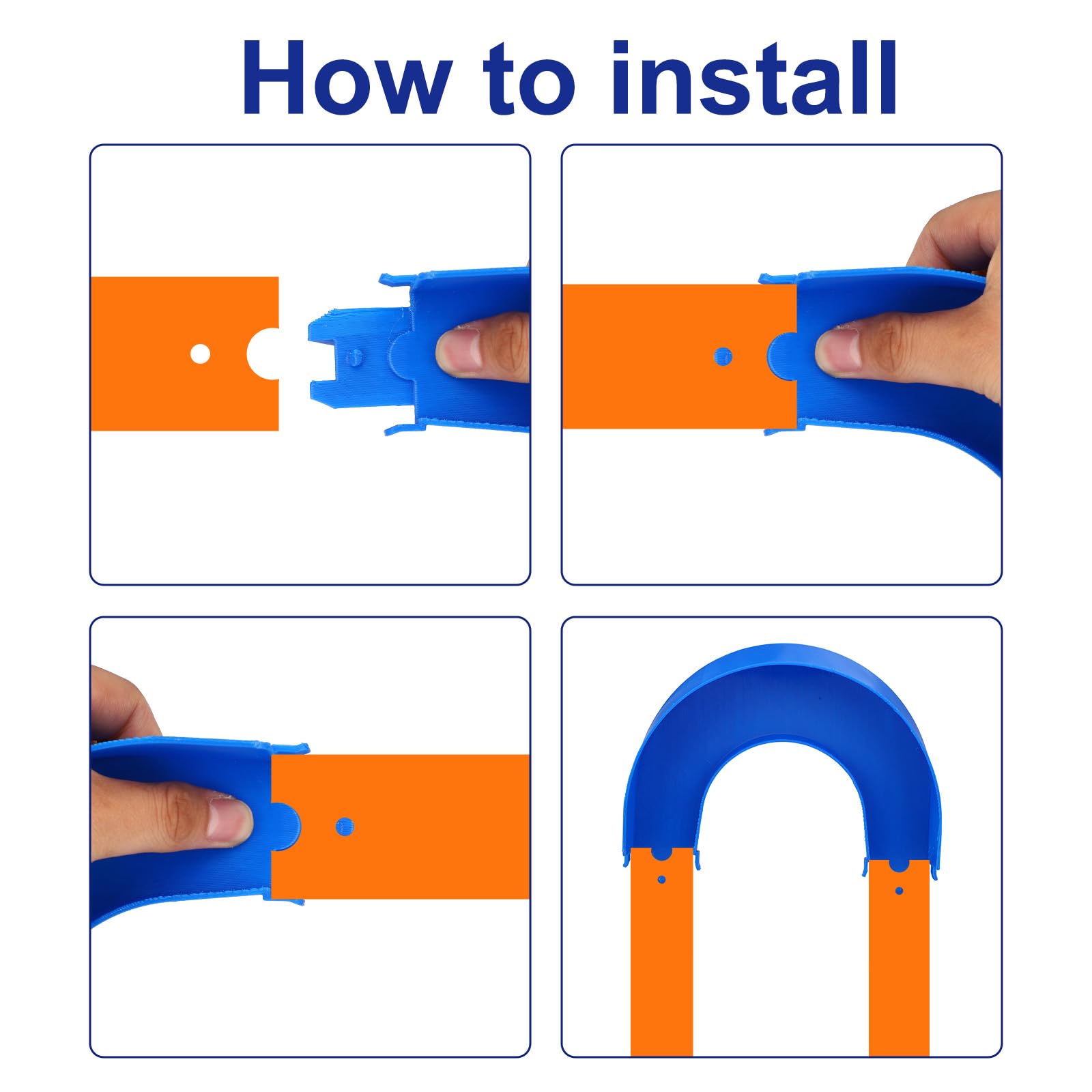 How to install