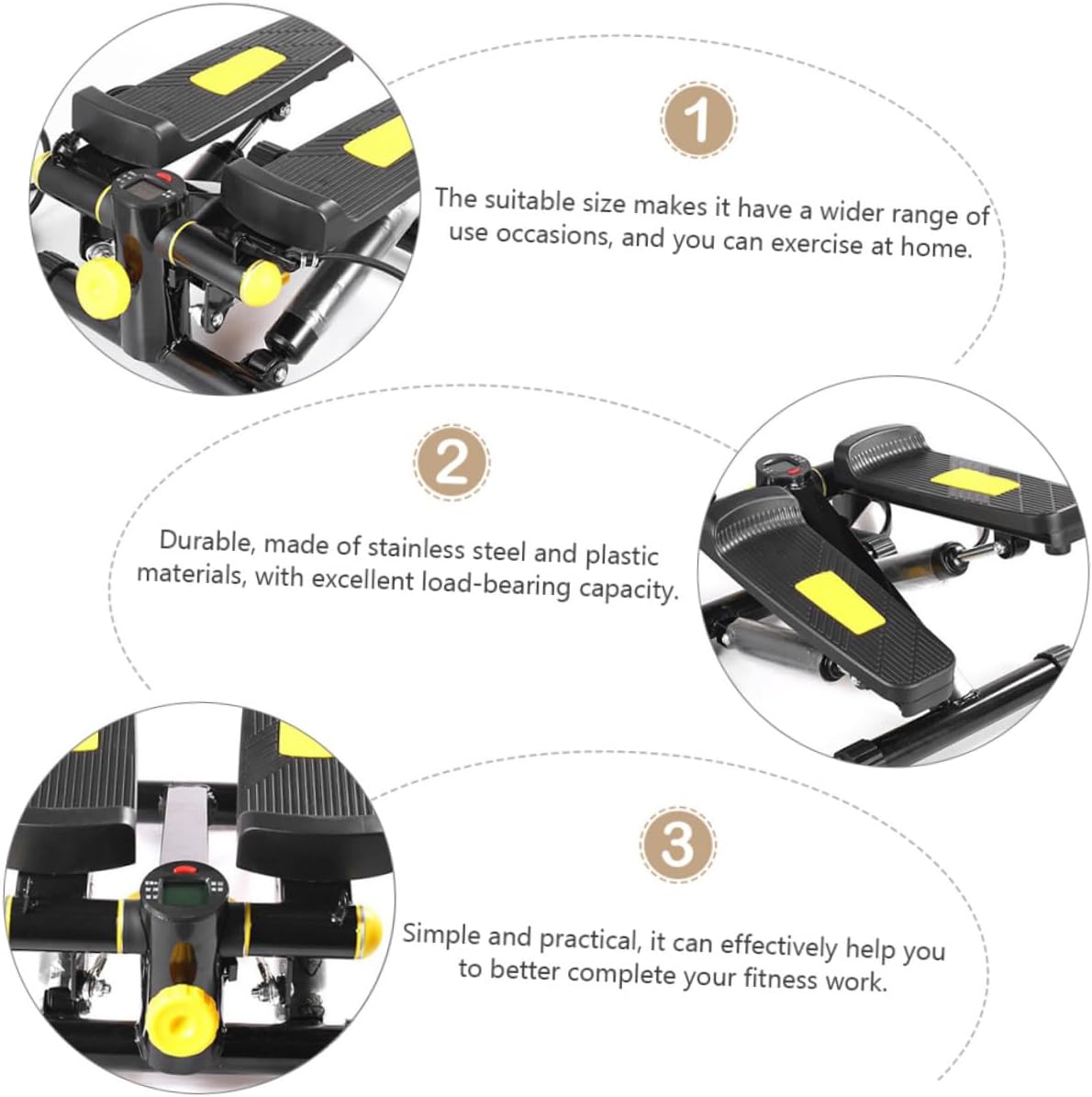 1

The suitable size makes it have a wider range of use occasions, and you can exercise at home.

2

Durable, made of stainless steel and plastic materials, with excellent load-bearing capacity.

3

Simple and practical, it can effectively help you to better complete your fitness work.