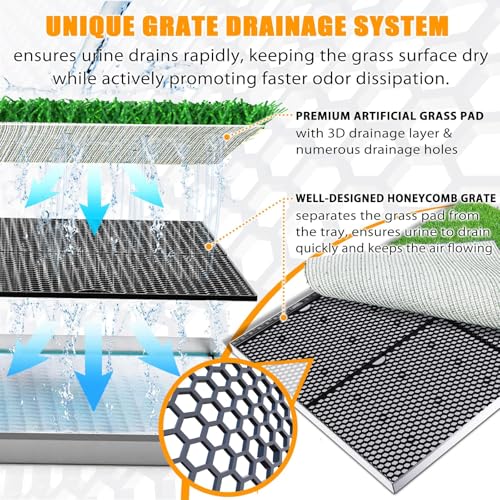 UNIQUE GRATE DRAINAGE SYSTEM

ensures urine drains rapidly, keeping the grass surface dry while actively promoting faster odor dissipation.

PREMIUM ARTIFICIAL GRASS PAD
with 3D drainage layer & numerous drainage holes

WELL-DESIGNED HONEYCOMB GRATE
separates the grass pad from the tray, ensures urine to drain quickly and keeps the air flowing