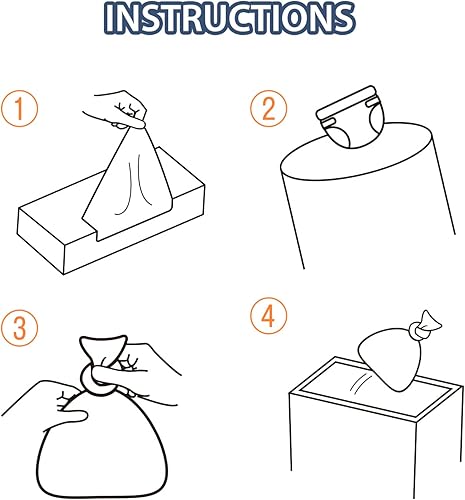 INSTRUCTIONS

1

2

3

4