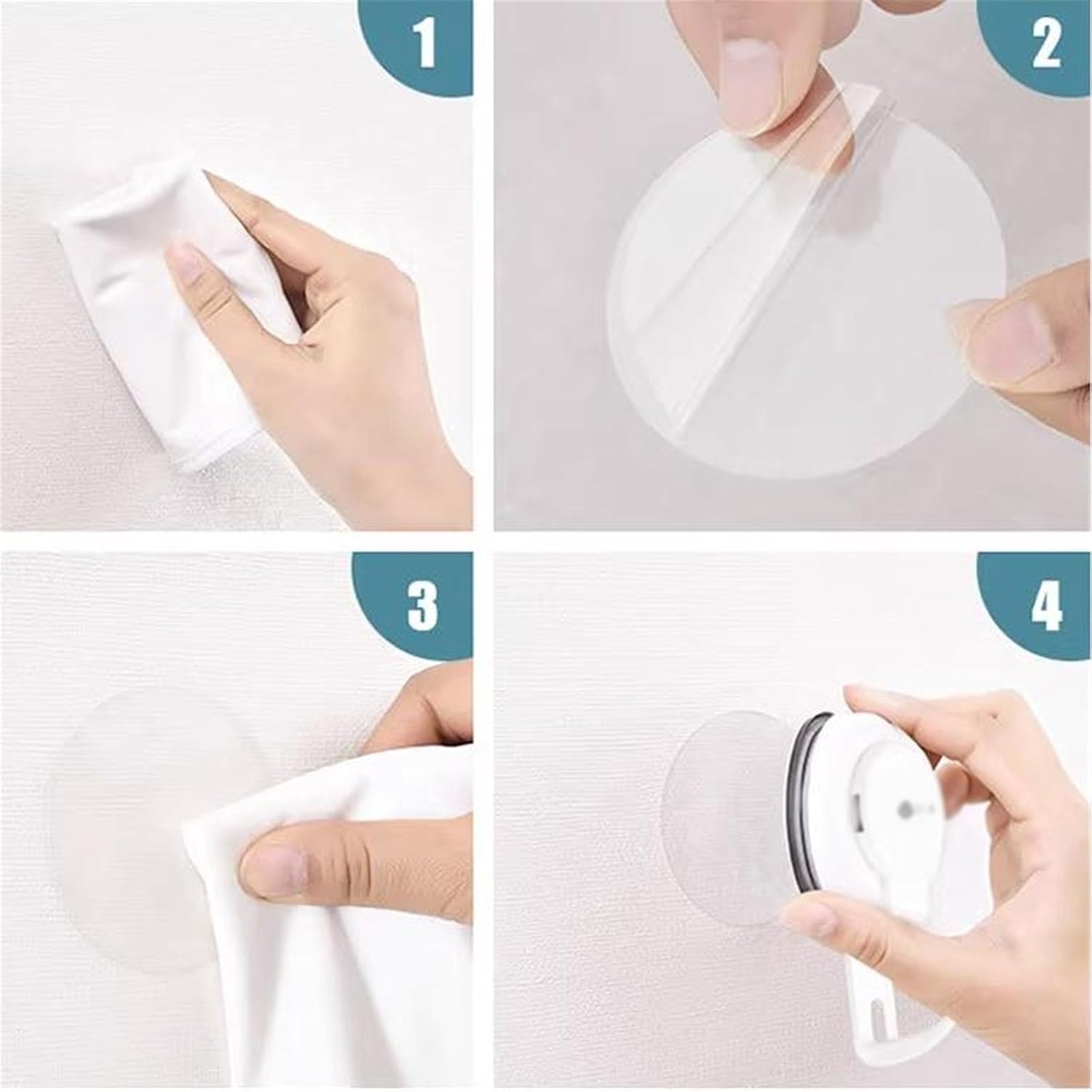 1

2

3

4