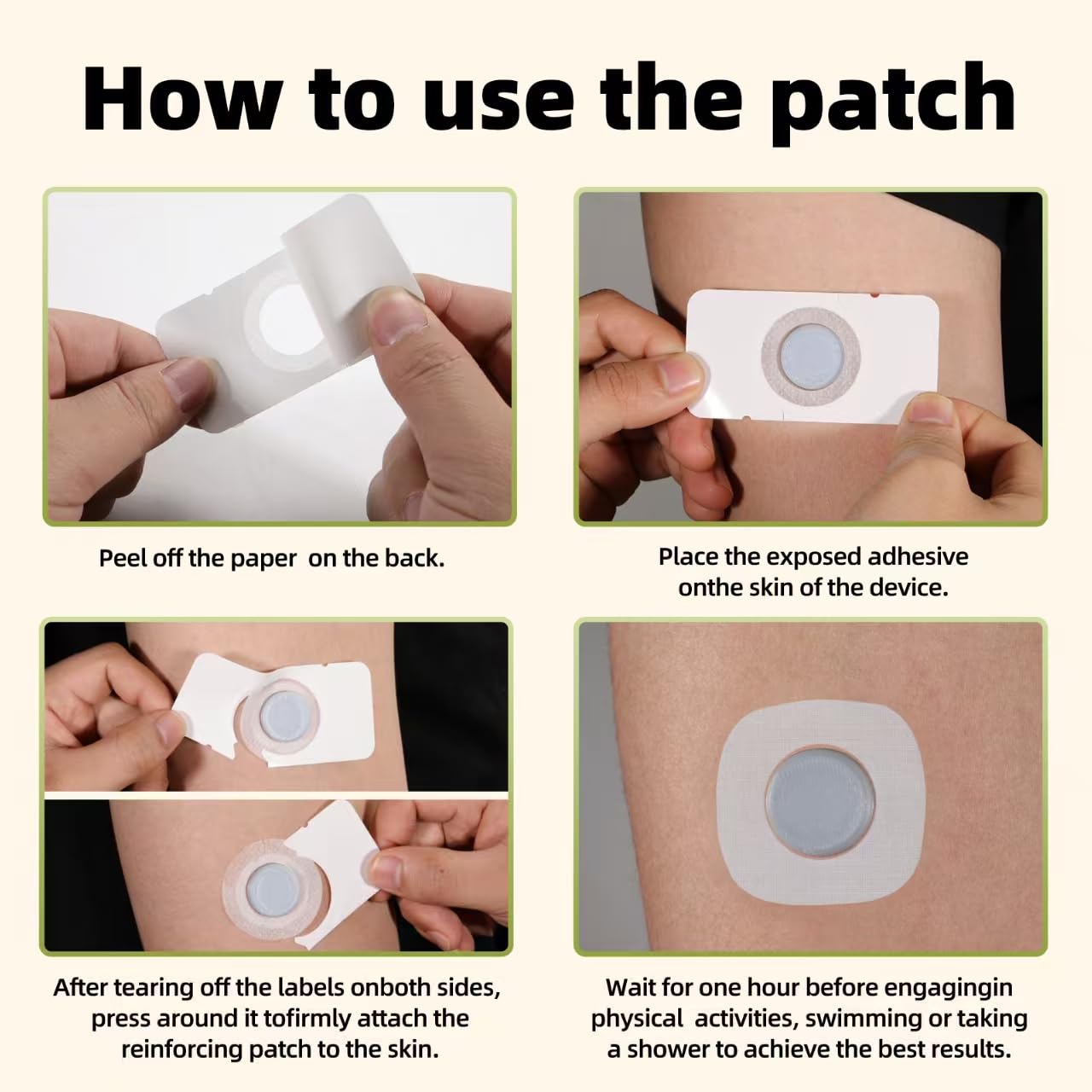 How to use the patch

Peel off the paper on the back.

Place the exposed adhesive onthe skin of the device.

After tearing off the labels onboth sides, press around it tofirmly attach the reinforcing patch to the skin.

Wait for one hour before engagingin physical activities, swimming or taking a shower to achieve the best results.