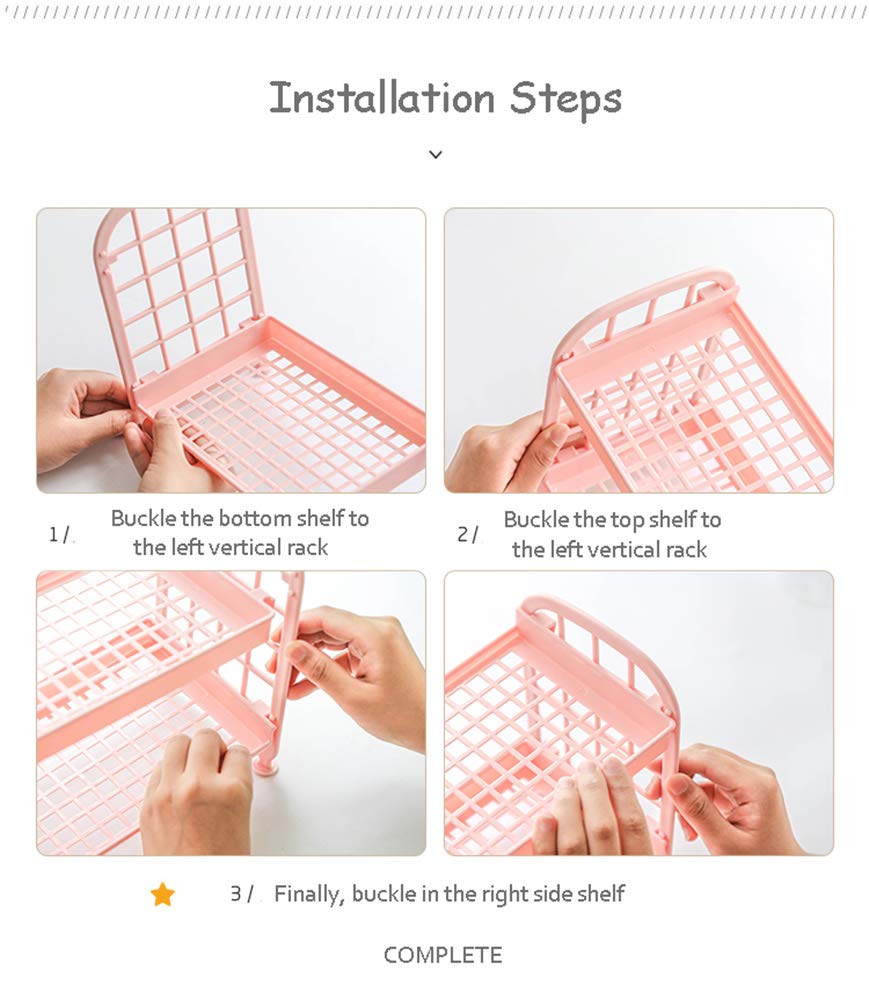 Installation Steps

1 / Buckle the bottom shelf to the left vertical rack

2 / Buckle the top shelf to the left vertical rack

3 / Finally, buckle in the right side shelf

COMPLETE