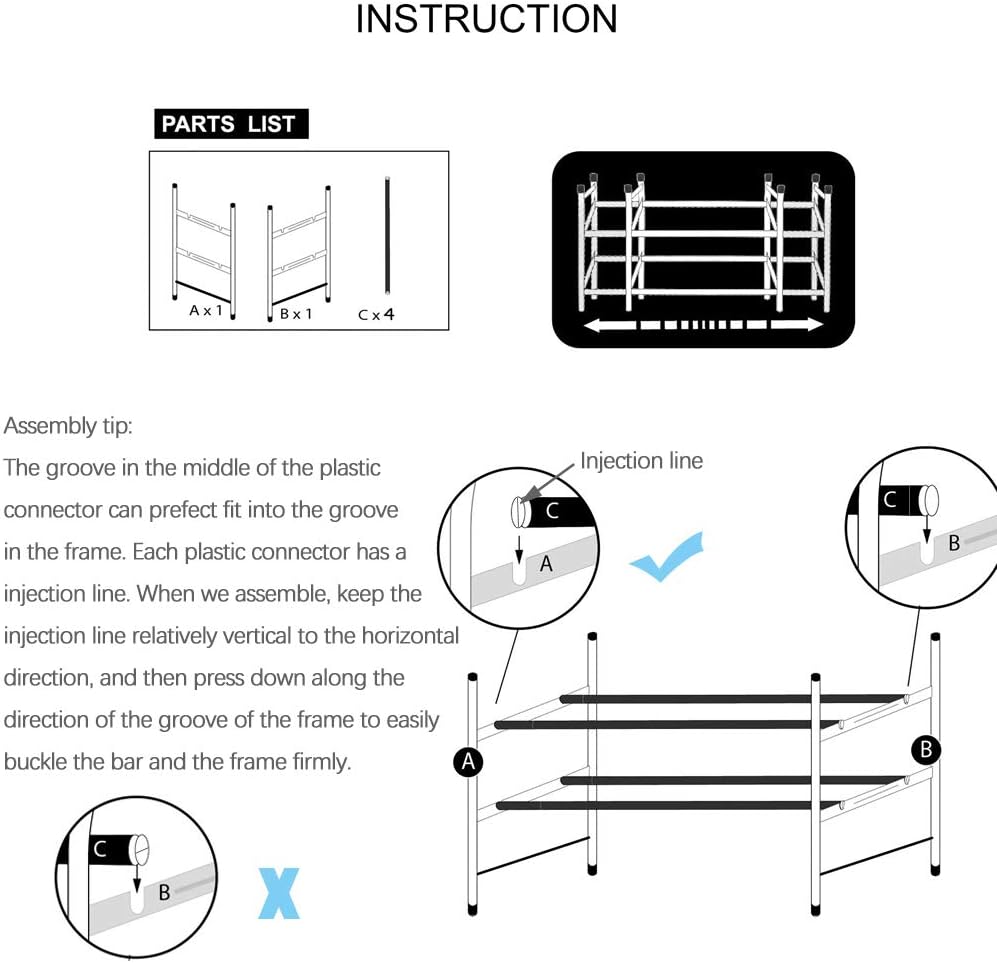 INSTRUCTION

PARTS LIST

A x 1
B x 1
C x 4

Assembly tip:
The groove in the middle of the plastic connector can prefect fit into the groove in the frame. Each plastic connector has a injection line. When we assemble, keep the injection line relatively vertical to the horizontal direction, and then press down along the direction of the groove of the frame to easily buckle the bar and the frame firmly.

Injection line
C
A
C
B
A
B
C
B