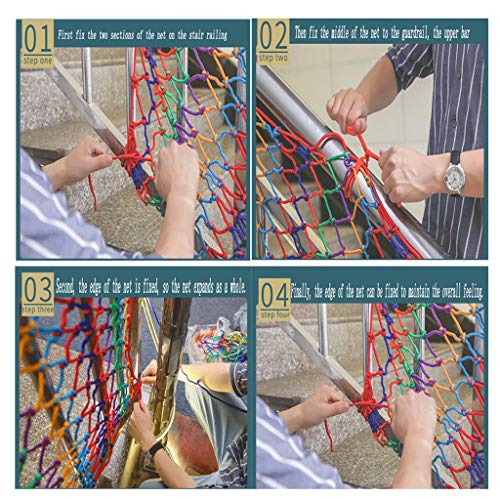 01
step one
First fix the two sections of the net on the stair railing

02
step two
Then fix the middle of the net to the guardrail, the upper bar

03
step three
Second, the edge of the net is fixed, so the net expands as a whole.

04
step four
Finally, the edge of the net can be fixed to maintain the overall feeling.