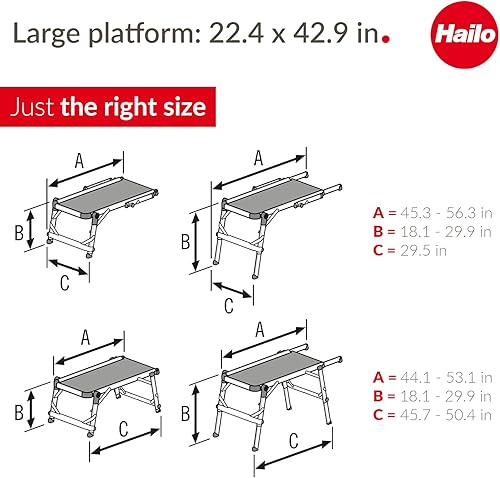 Large platform: 22.4 x 42.9 in.

Hailo

Just the right size

A
B
C

A
B
C

A = 45.3 - 56.3 in
B = 18.1 - 29.9 in
C = 29.5 in

A
B
C

A
B
C

A = 44.1 - 53.1 in
B = 18.1 - 29.9 in
C = 45.7 - 50.4 in