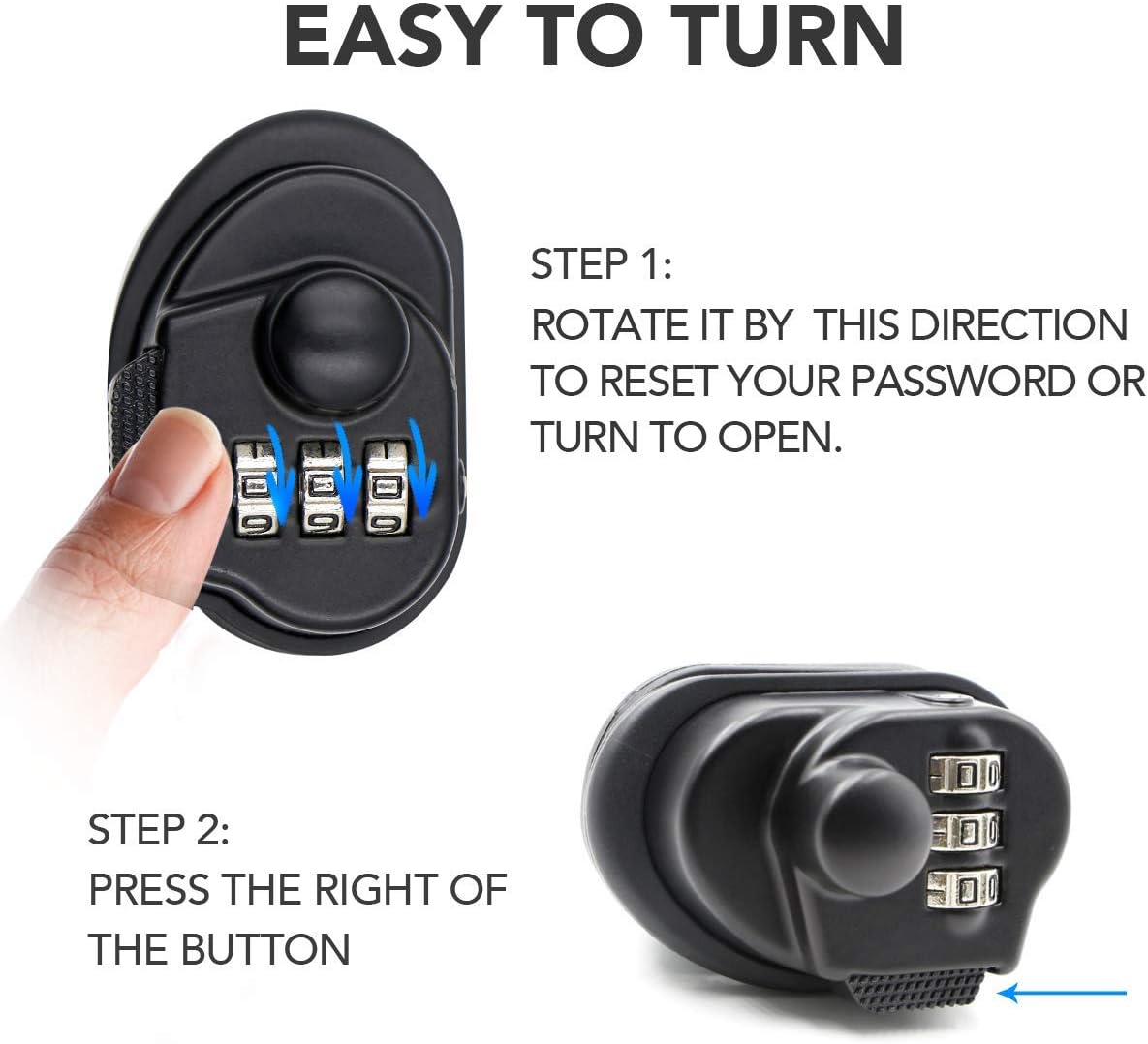 EASY TO TURN

STEP 1:
ROTATE IT BY  THIS DIRECTION TO RESET YOUR PASSWORD OR TURN TO OPEN.

STEP 2:
PRESS THE RIGHT OF THE BUTTON