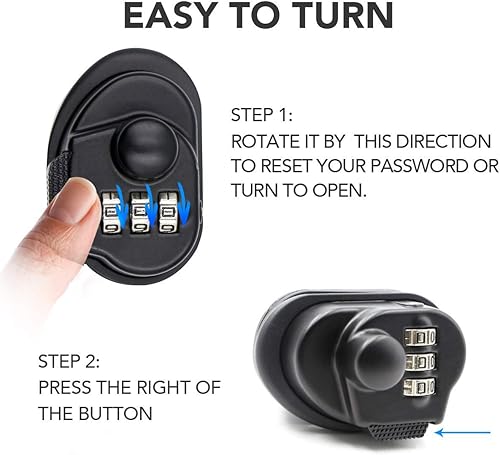 EASY TO TURN

STEP 1:
ROTATE IT BY THIS DIRECTION TO RESET YOUR PASSWORD OR TURN TO OPEN.

STEP 2:
PRESS THE RIGHT OF THE BUTTON