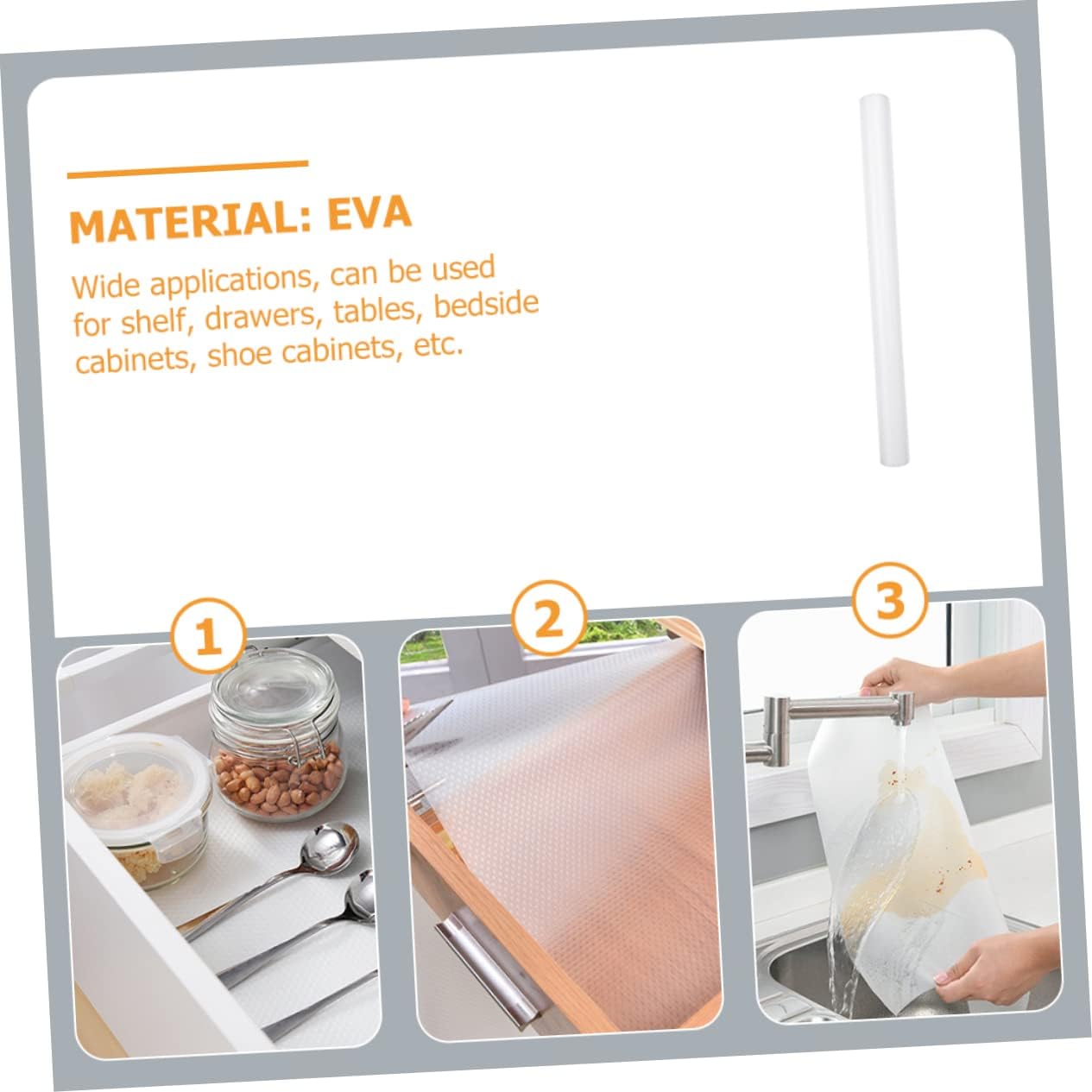 MATERIAL: EVA

Wide applications, can be used for shelf, drawers, tables, bedside cabinets, shoe cabinets, etc.

1

2

3