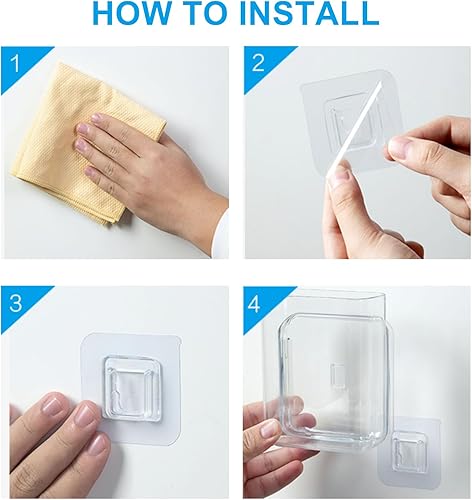 HOW TO INSTALL

1

2

3

4