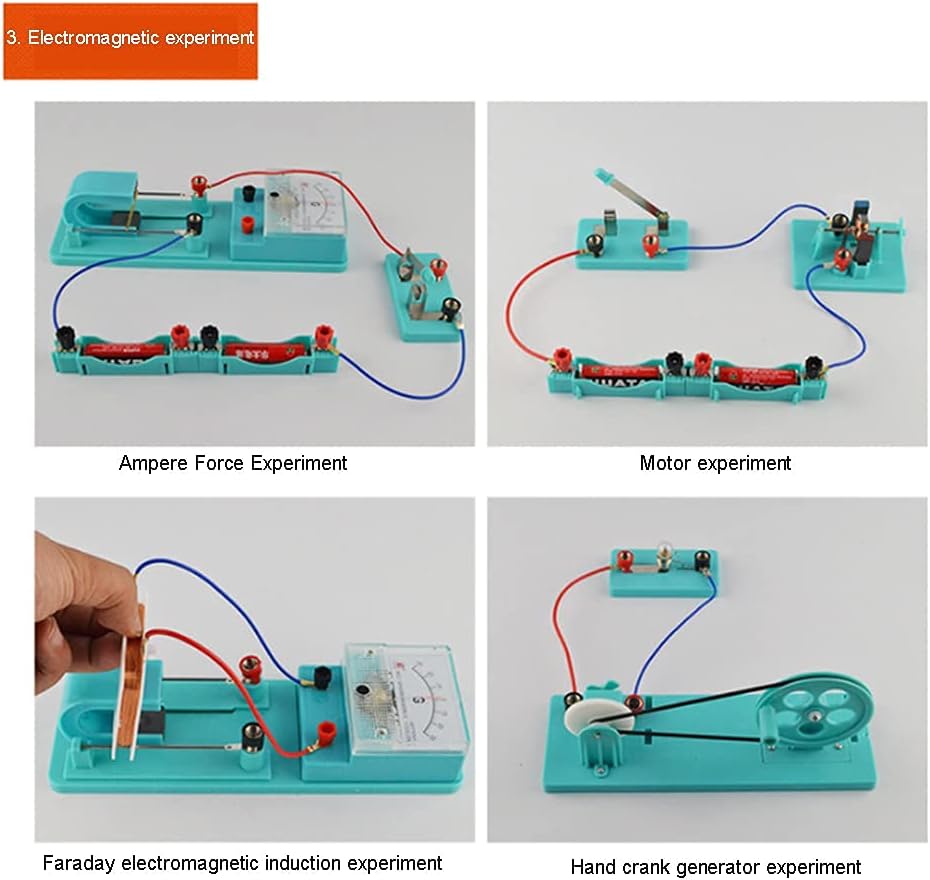 3. Electromagnetic experiment

Ampere Force Experiment

Motor experiment

Faraday electromagnetic induction experiment

Hand crank generator experiment