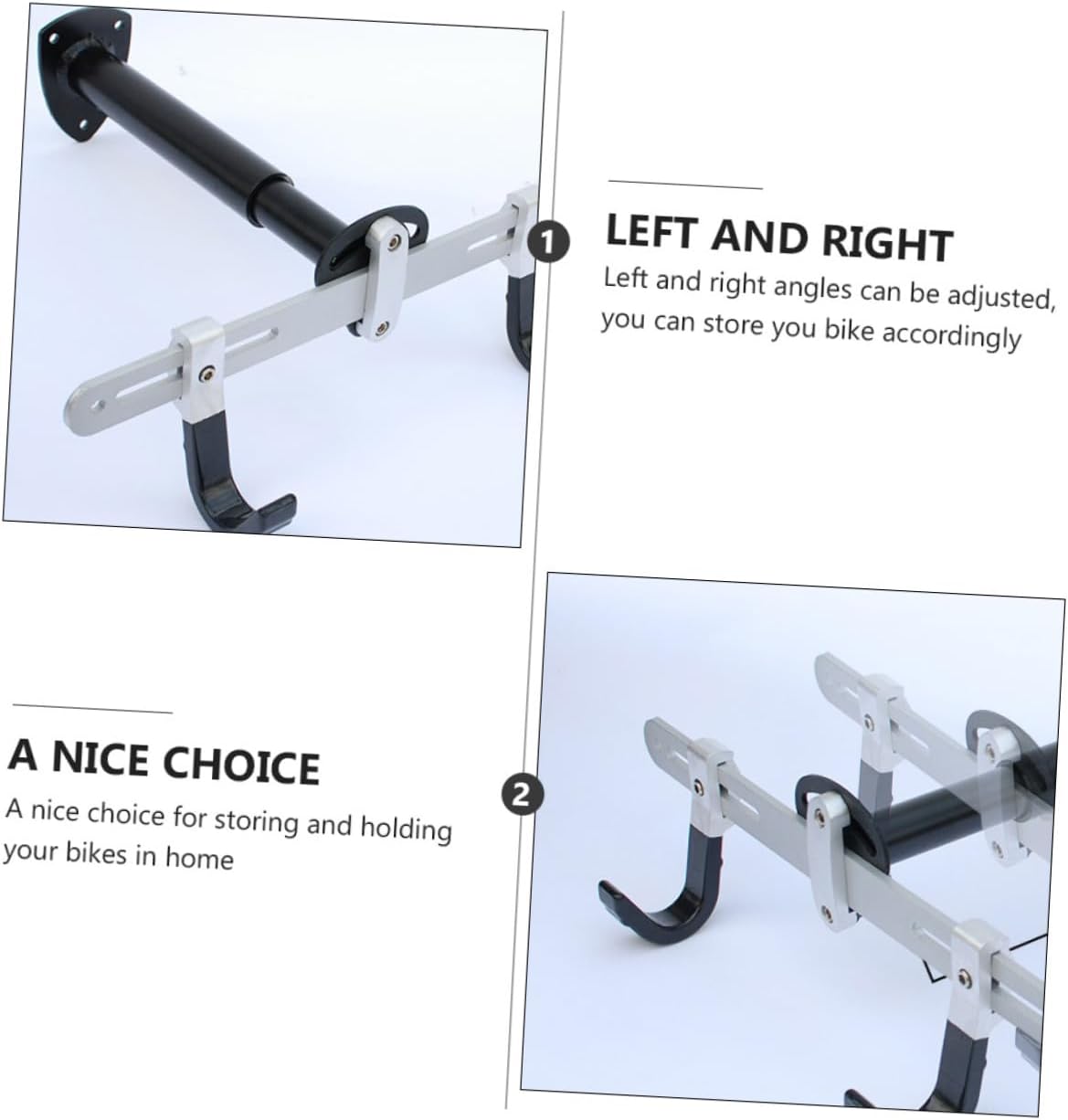 1

LEFT AND RIGHT

Left and right angles can be adjusted, you can store you bike accordingly

A NICE CHOICE

A nice choice for storing and holding your bikes in home

2