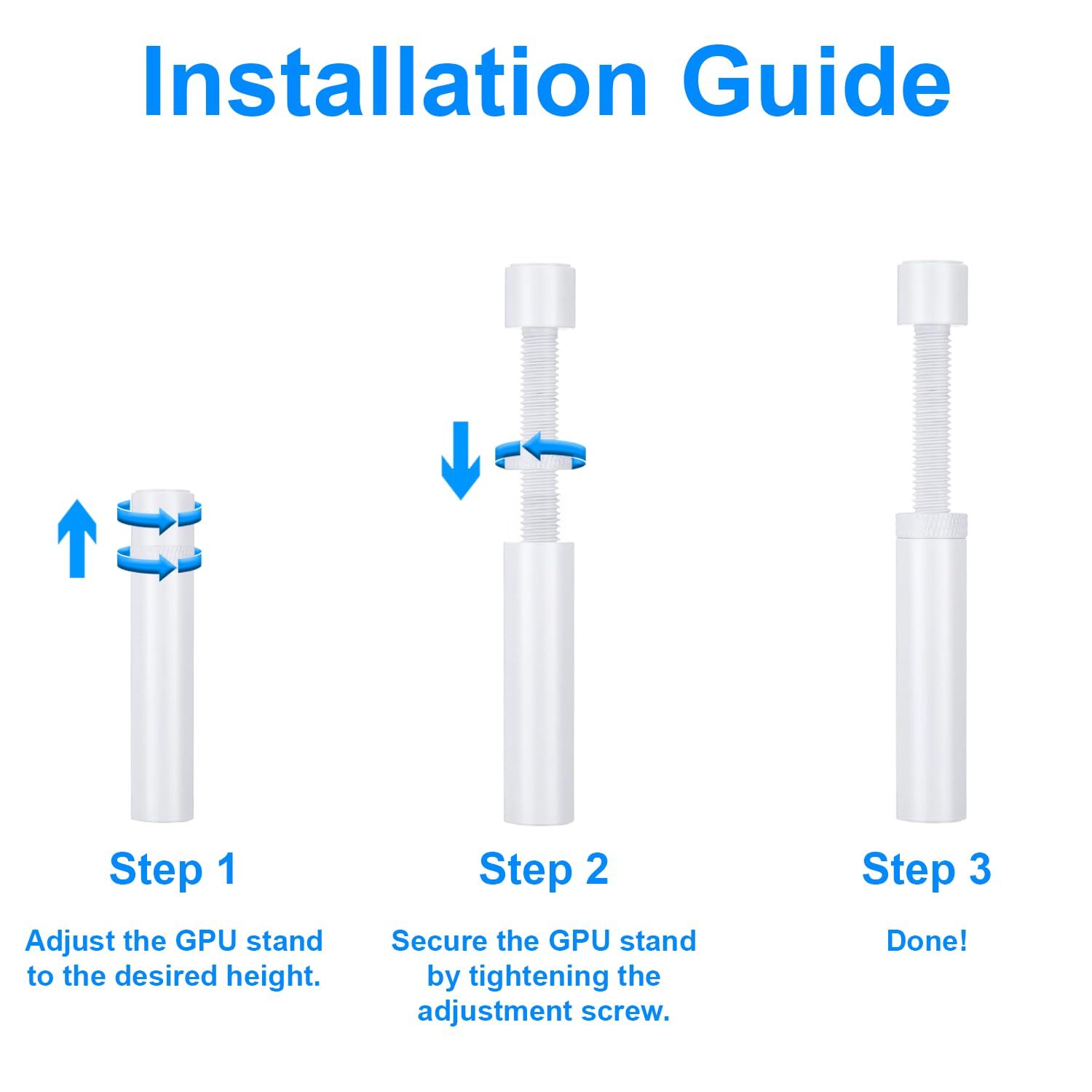 Installation Guide

Step 1

Adjust the GPU stand to the desired height.

Step 2

Secure the GPU stand by tightening the adjustment screw.

Step 3

Done!