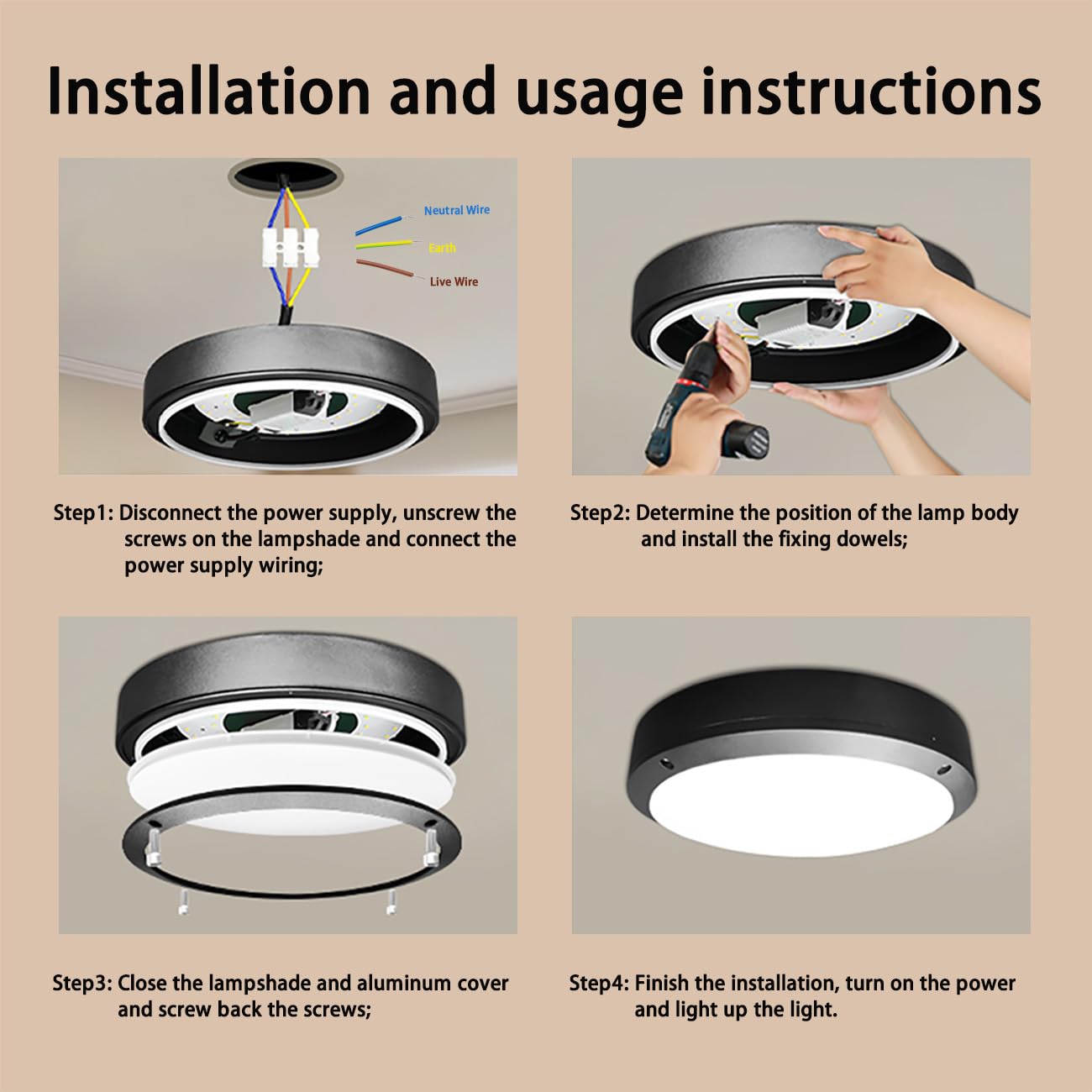 Installation and usage instructions

Neutral Wire
Earth
Live Wire

Step1: Disconnect the power supply, unscrew the screws on the lampshade and connect the power supply wiring;

Step2: Determine the position of the lamp body and install the fixing dowels;

Step3: Close the lampshade and aluminum cover and screw back the screws;

Step4: Finish the installation, turn on the power and light up the light.