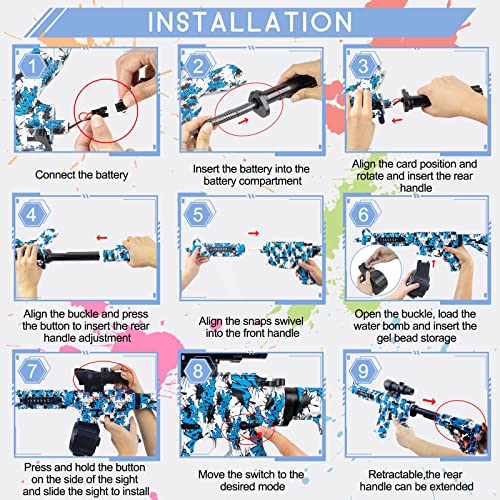 INSTALLATION

1

Connect the battery

2

Insert the battery into the battery compartment

3

Align the card position and rotate and insert the rear handle

4

Align the buckle and press the button to insert the rear handle adjustment

5

Align the snaps swivel into the front handle

6

Open the buckle, load the water bomb and insert the gel bead storage

7

Press and hold the button on the side of the sight and slide the sight to install

8

Move the switch to the desired mode

9

Retractable,the rear handle can be extended