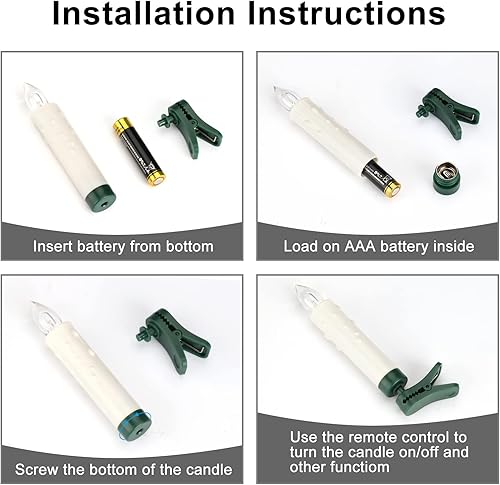 Installation Instructions

Insert battery from bottom

Load on AAA battery inside

Screw the bottom of the candle

Use the remote control to turn the candle on/off and other functiom