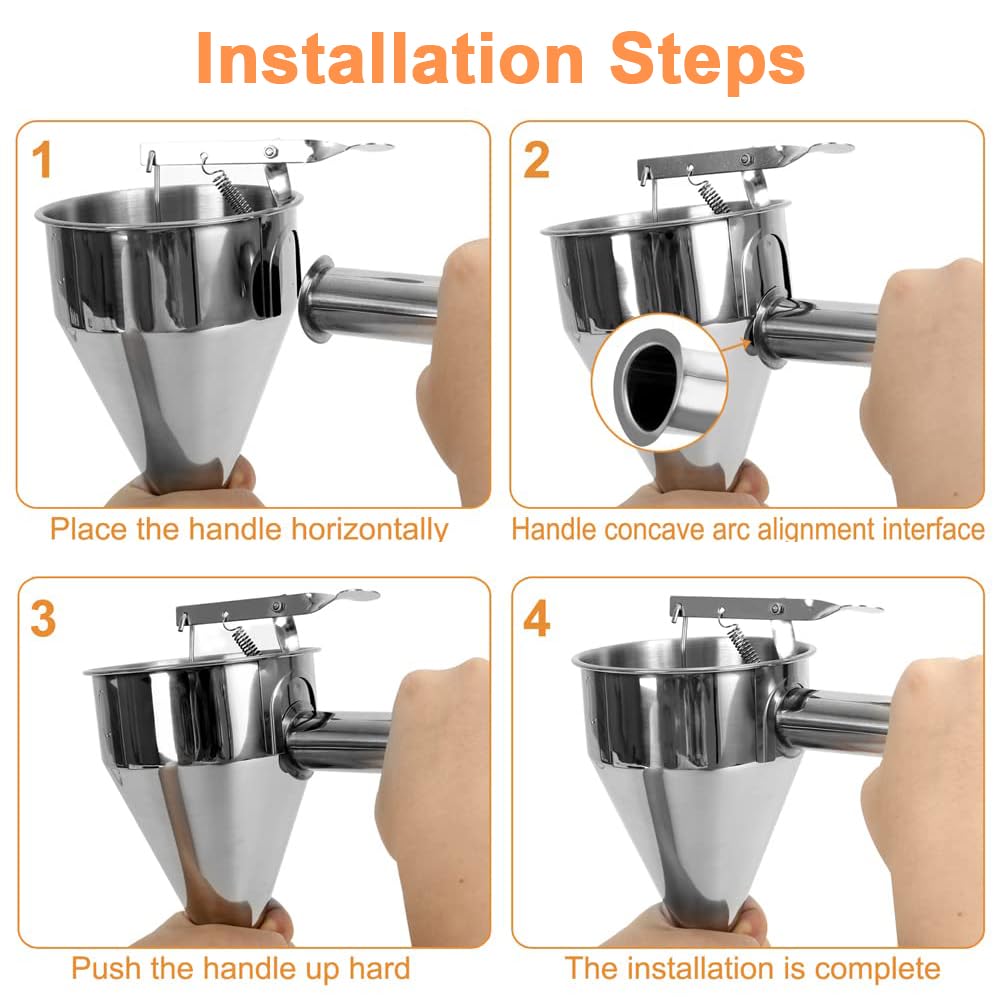 Installation Steps

1

Place the handle horizontally

2

Handle concave arc alignment interface

3

Push the handle up hard

4

The installation is complete